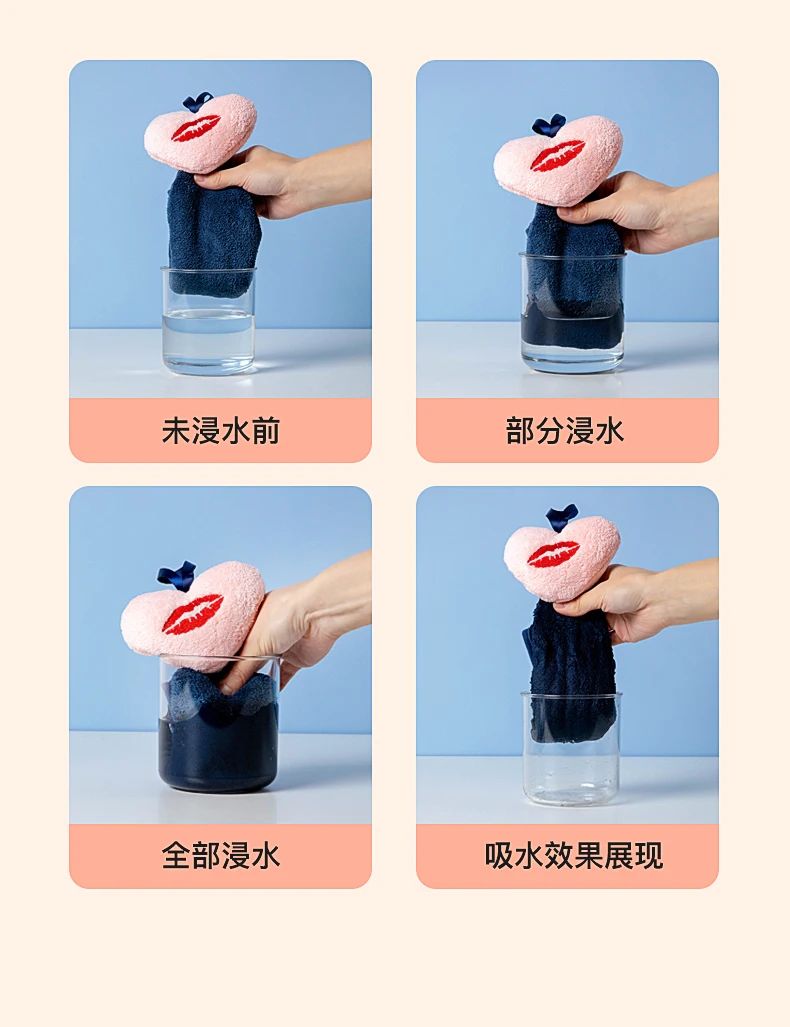 未浸水前

部分浸水

全部浸水

吸水效果展现