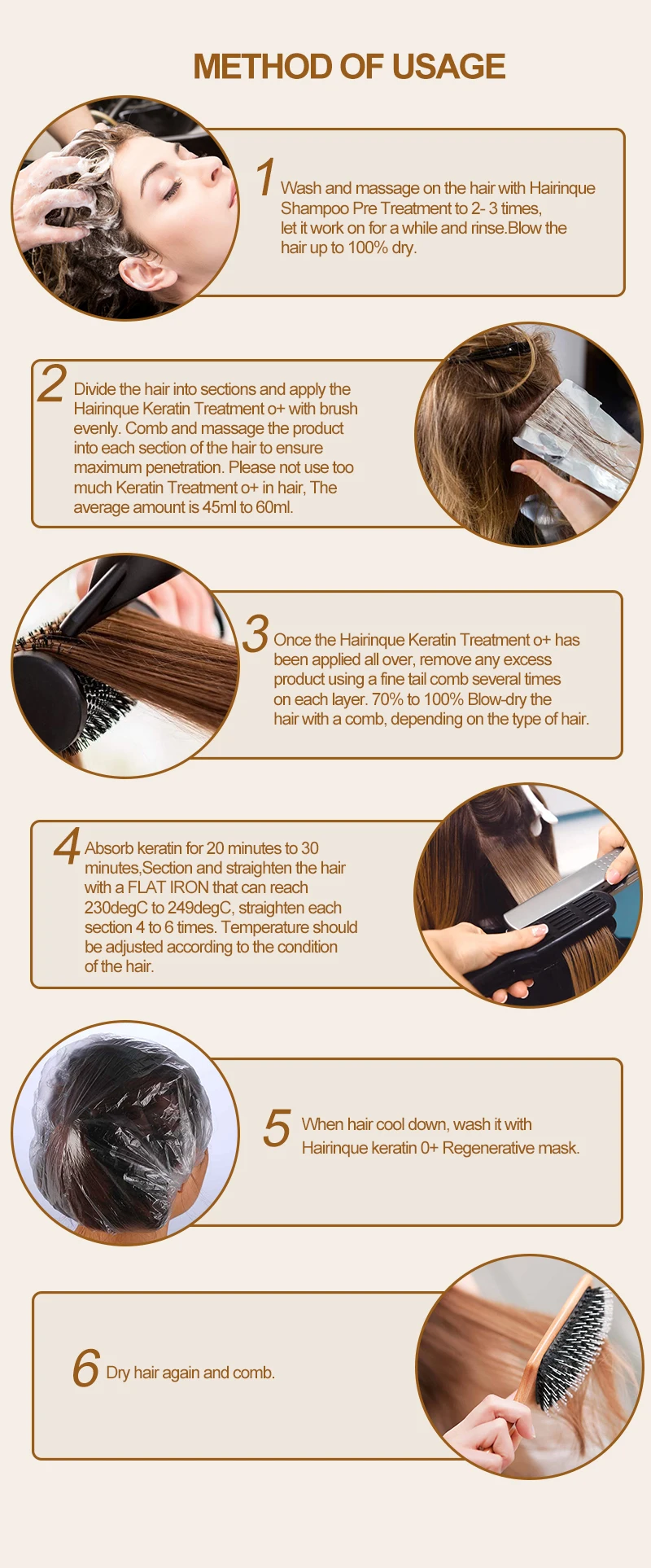 METHOD OF USAGE

1 Wash and massage on the hair with Hairinque Shampoo Pre Treatment to 2- 3 times, let it work on for a while and rinse.Blow the hair up to 100% dry.

2 Divide the hair into sections and apply the Hairinque Keratin Treatment o+ with brush evenly. Comb and massage the product into each section of the hair to ensure maximum penetration. Please not use too much Keratin Treatment o+ in hair, The average amount is 45ml to 60ml.

3 Once the Hairinque Keratin Treatment o+ has been applied all over, remove any excess product using a fine tail comb several times on each layer. 70% to 100% Blow-dry the hair with a comb, depending on the type of hair.

4 Absorb keratin for 20 minutes to 30 minutes,Section and straighten the hair with a FLAT IRON that can reach 230degC to 249degC, straighten each section 4 to 6 times. Temperature should be adjusted according to the condition of the hair.

5 When hair cool down, wash it with Hairinque keratin 0+ Regenerative mask.

6 Dry hair again and comb.