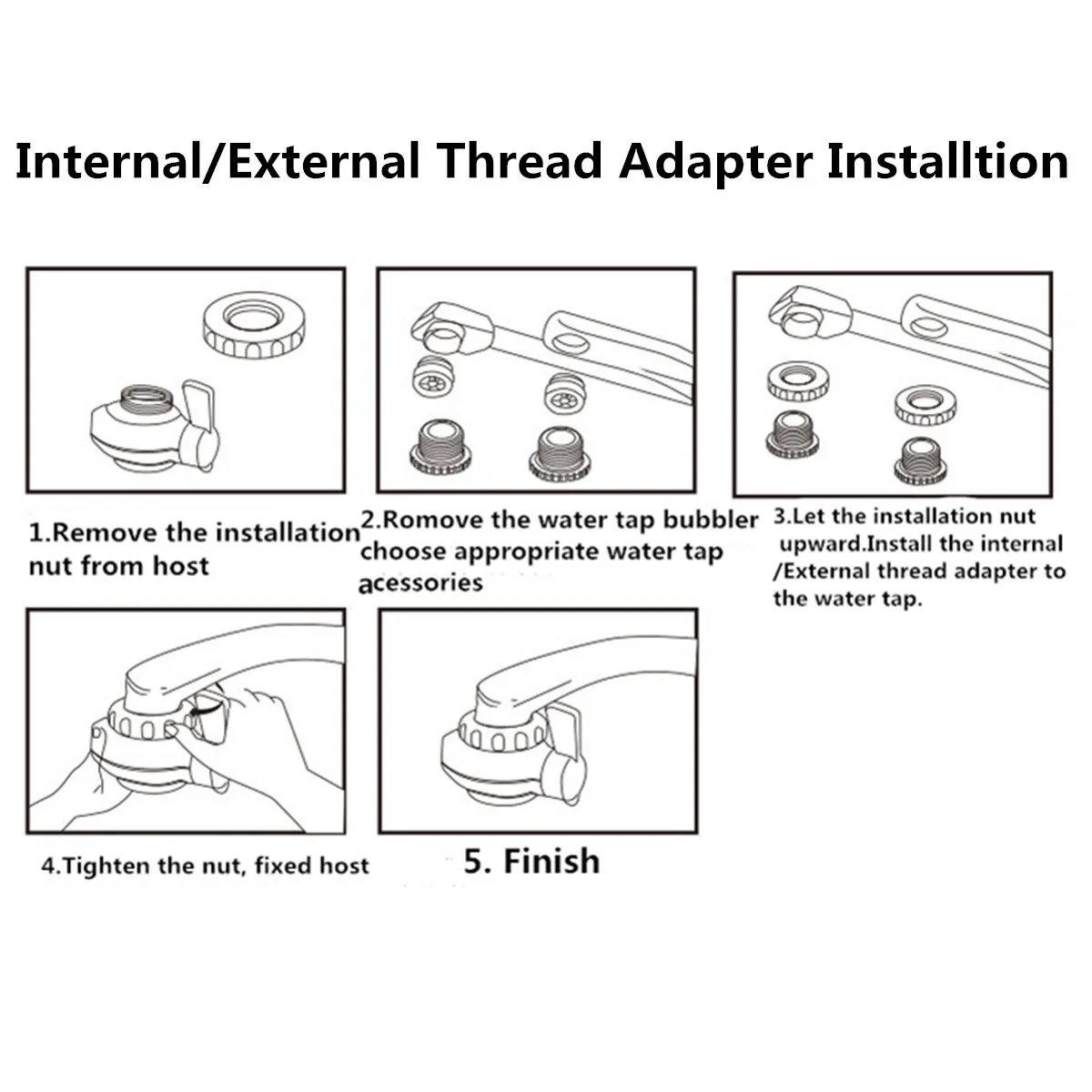 Internal/External Thread Adapter Installtion

1.Remove the installation nut from host

2.Romove the water tap bubbler choose appropriate water tap acessories

3.Let the installation nut upward.Install the internal /External thread adapter to the water tap.

4.Tighten the nut, fixed host

5. Finish