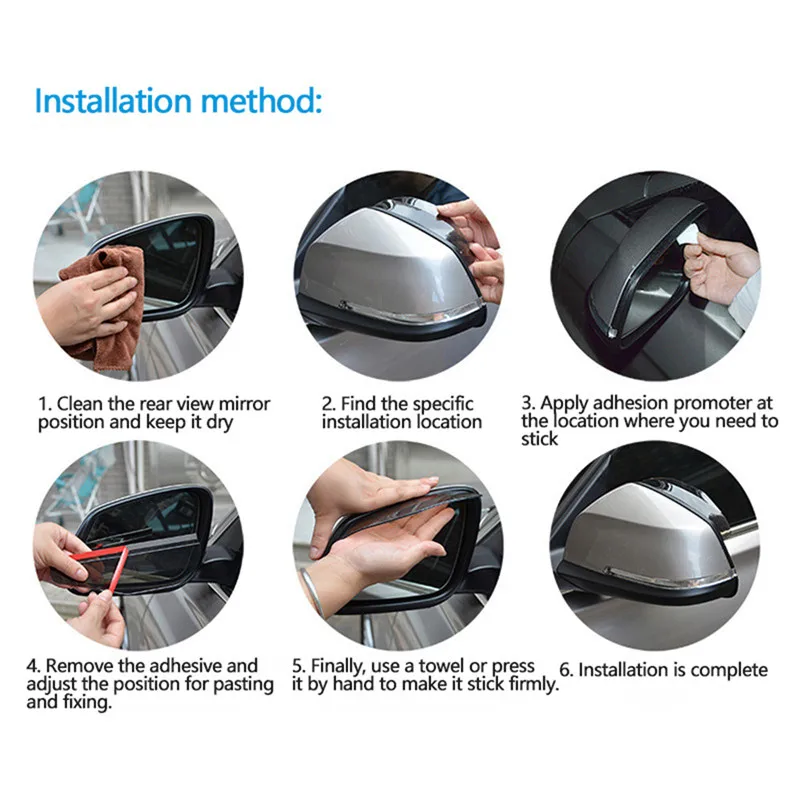 Installation method:

1. Clean the rear view mirror position and keep it dry

2. Find the specific installation location

3. Apply adhesion promoter at the location where you need to stick

4. Remove the adhesive and adjust the position for pasting and fixing.

5. Finally, use a towel or press it by hand to make it stick firmly.

6. Installation is complete