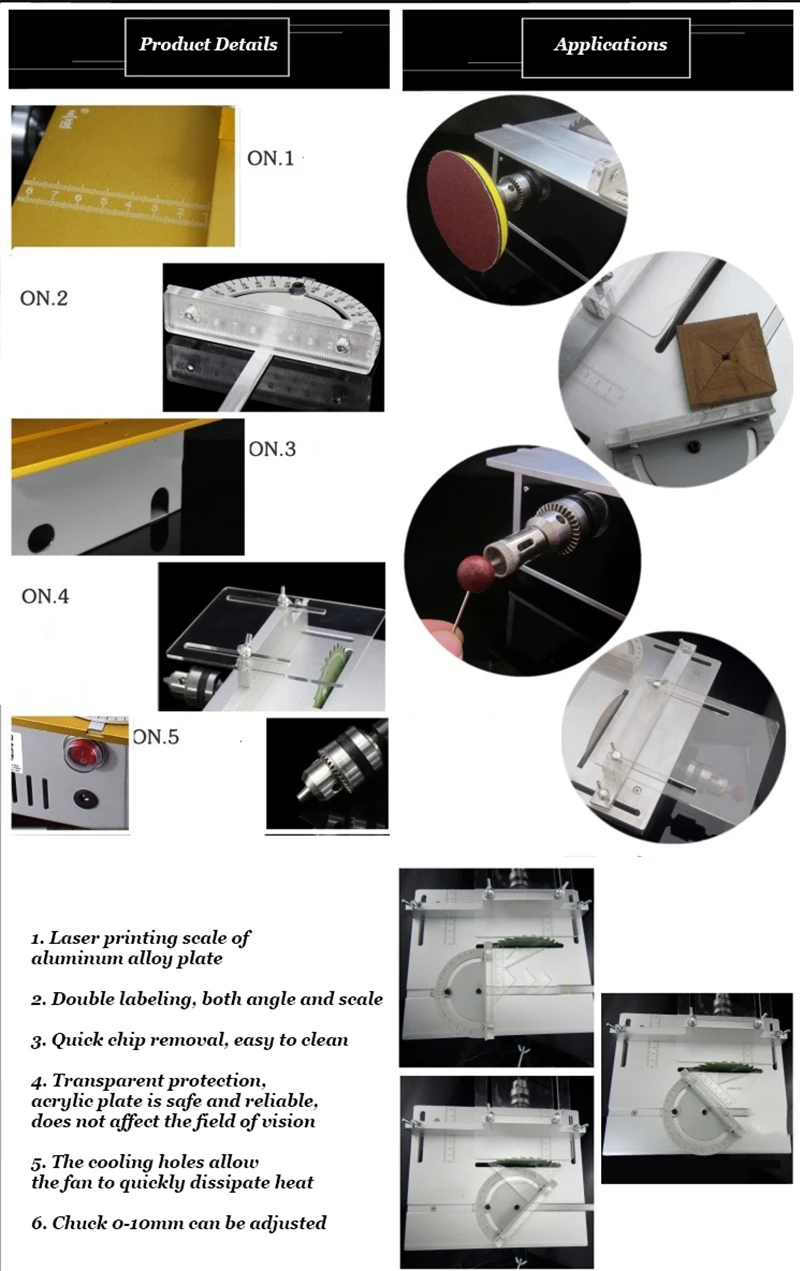 Product Details

Applications

ON.1

ON.2

ON.3

ON.4

ON.5

1. Laser printing scale of aluminum alloy plate

2. Double labeling, both angle and scale

3. Quick chip removal, easy to clean

4. Transparent protection, acrylic plate is safe and reliable, does not affect the field of vision

5. The cooling holes allow the fan to quickly dissipate heat

6. Chuck 0-10mm can be adjusted