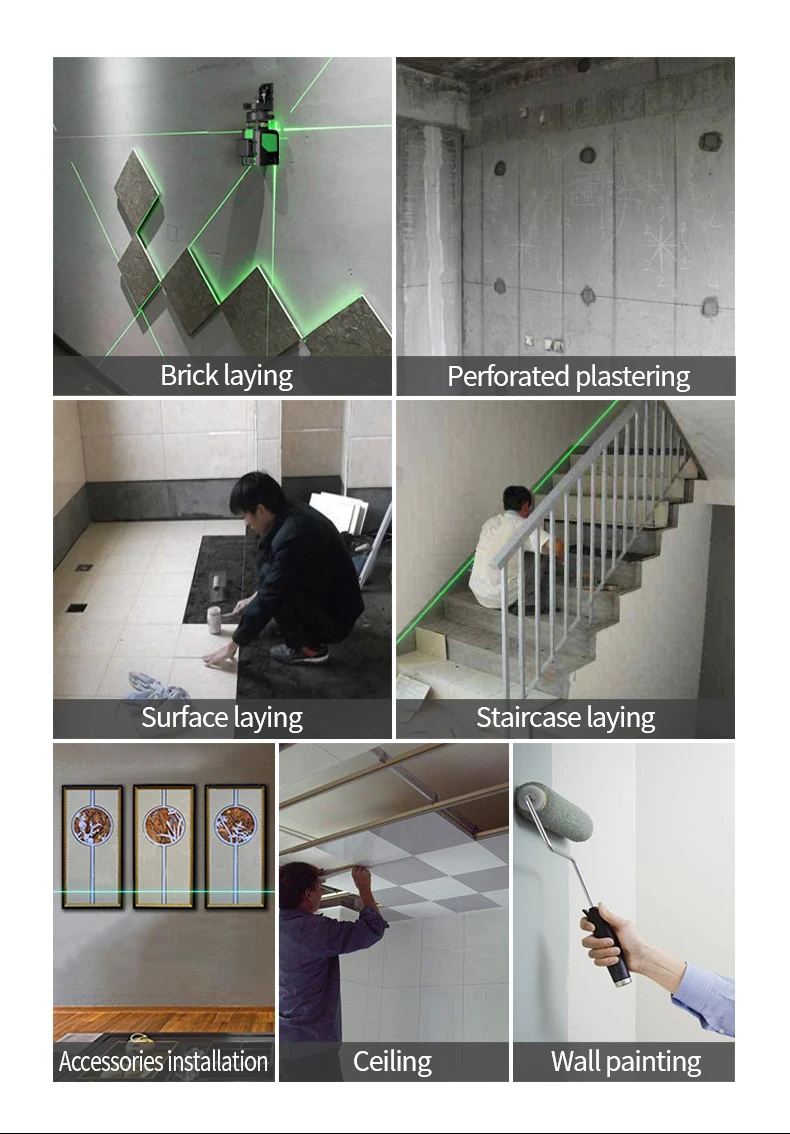 Brick laying

Perforated plastering

Surface laying

Staircase laying

Accessories installation

Ceiling

Wall painting