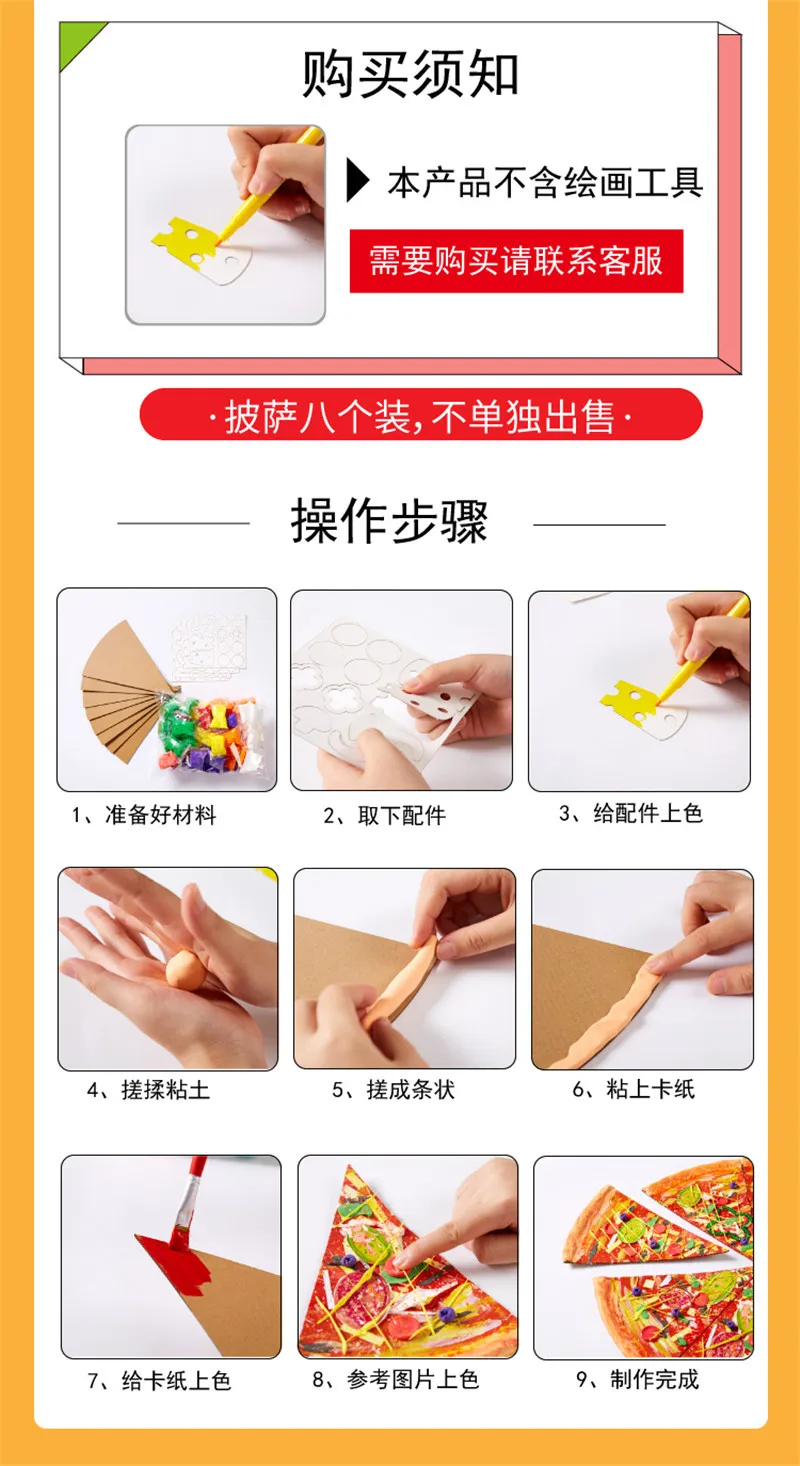 购买须知

本产品不含绘画工具

需要购买请联系客服

·披萨八个装，不单独出售·

操作步骤

1、准备好材料

2、取下配件

3、给配件上色

4、搓揉粘土

5、搓成条状

6、粘上卡纸

7、给卡纸上色

8、参考图片上色

9、制作完成