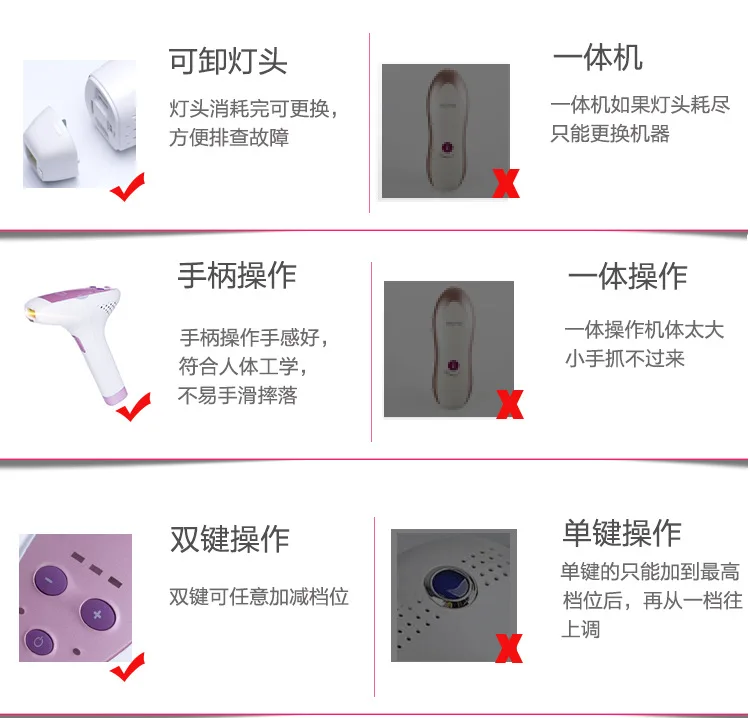 可卸灯头

灯头消耗完可更换，方便排查故障

一体机

一体机如果灯头耗尽只能更换机器

手柄操作

手柄操作手感好，符合人体工学，不易手滑摔落

一体操作

一体操作机体太大小手抓不过来

双键操作

双键可任意加减档位

单键操作

单键的只能加到最高档位后，再从一档往上调