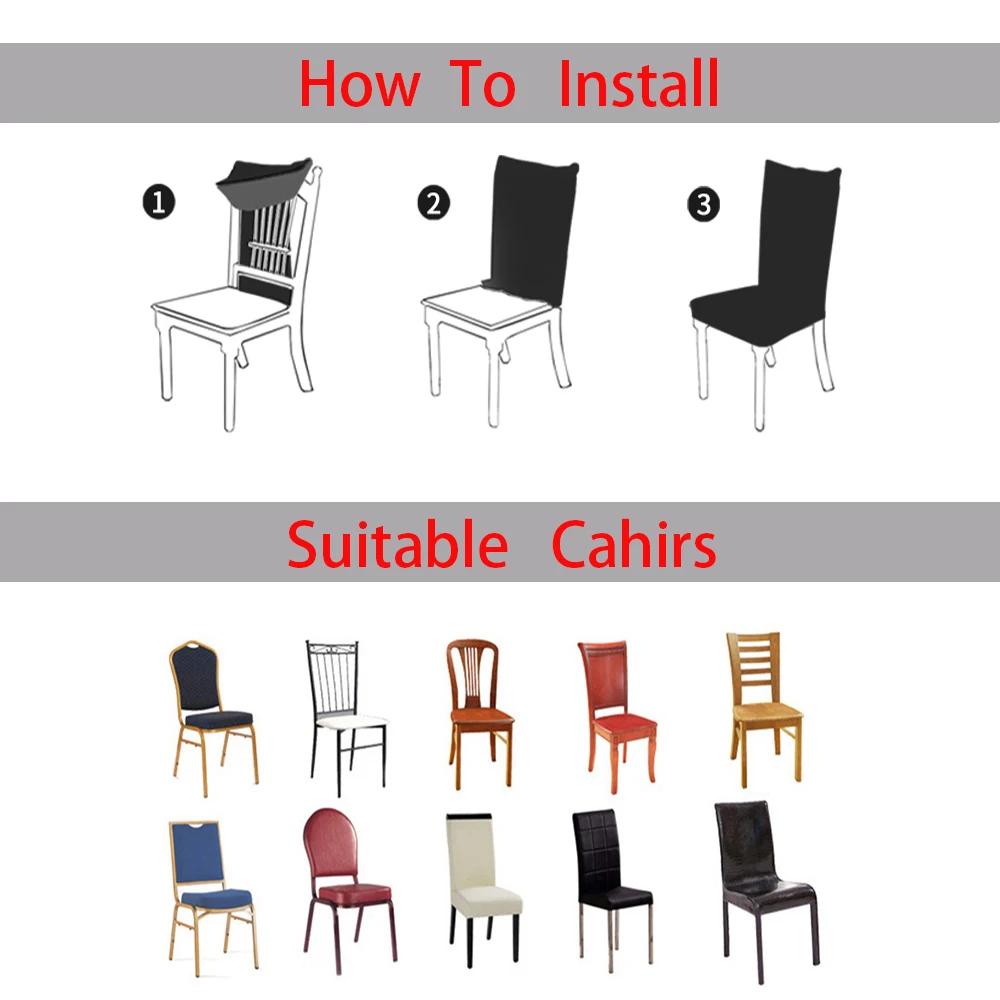 How To Install

1

2

3

Suitable Cahirs