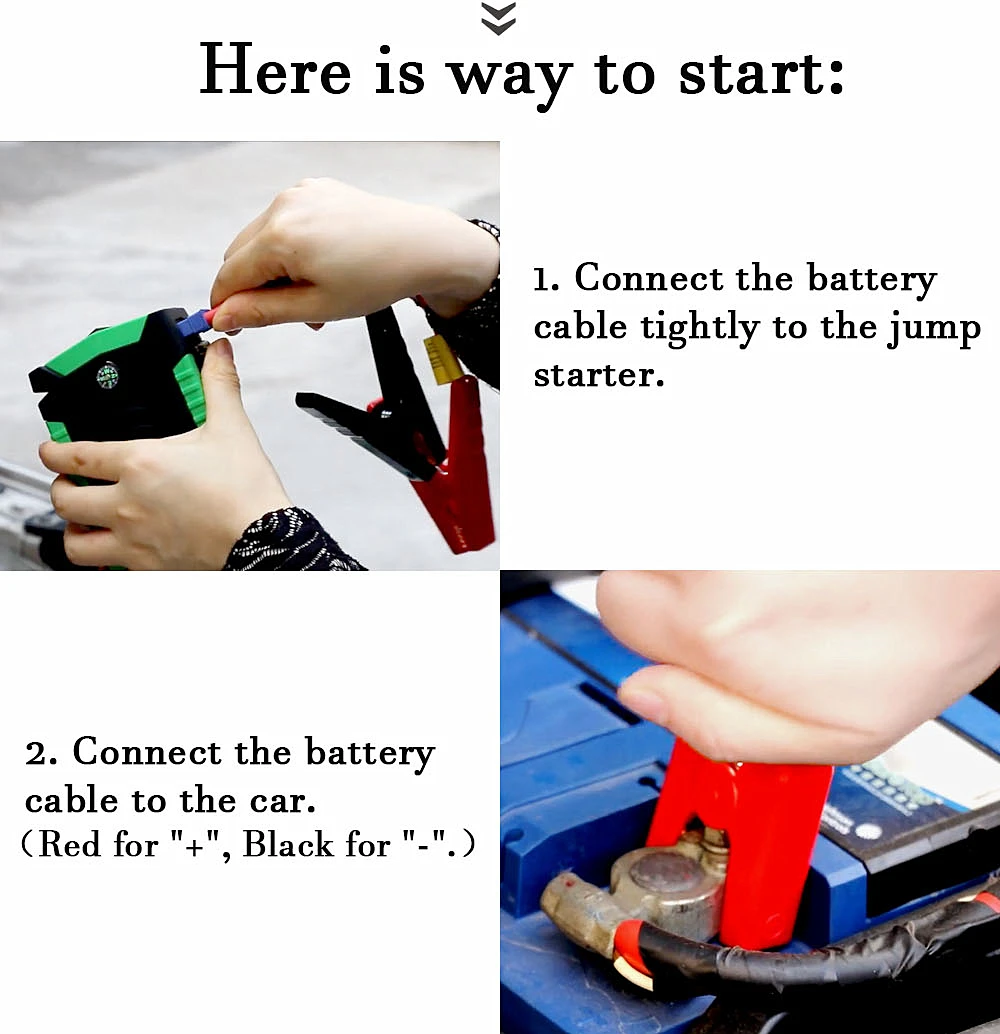 Here is way to start:

1. Connect the battery cable tightly to the jump starter.

2. Connect the battery cable to the car.
（Red for "+", Black for "-".）