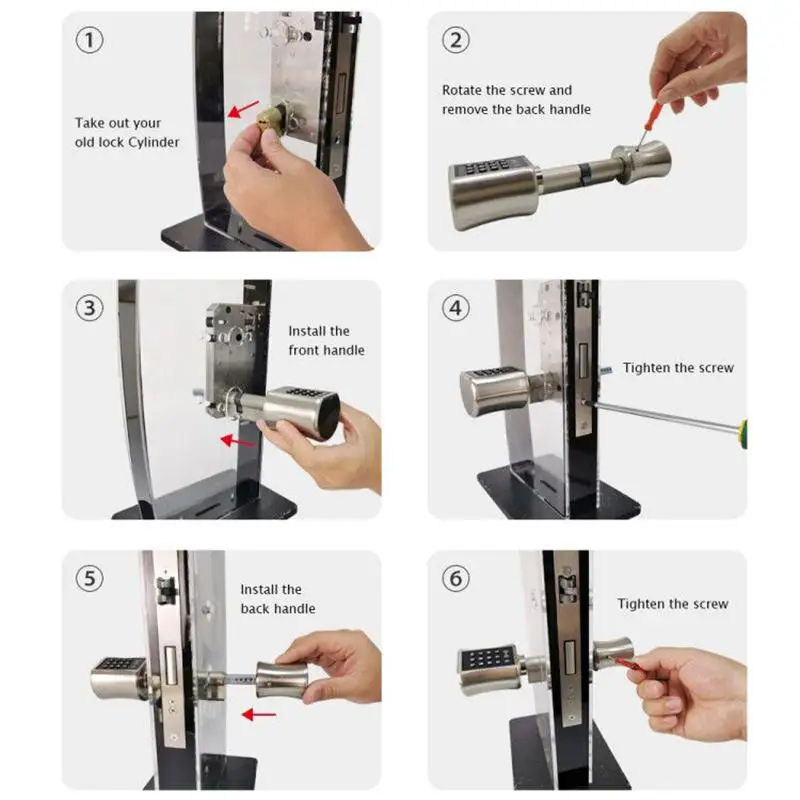 ①
Take out your old lock Cylinder

②
Rotate the screw and remove the back handle

③
Install the front handle

④
Tighten the screw

⑤
Install the back handle

⑥
Tighten the screw