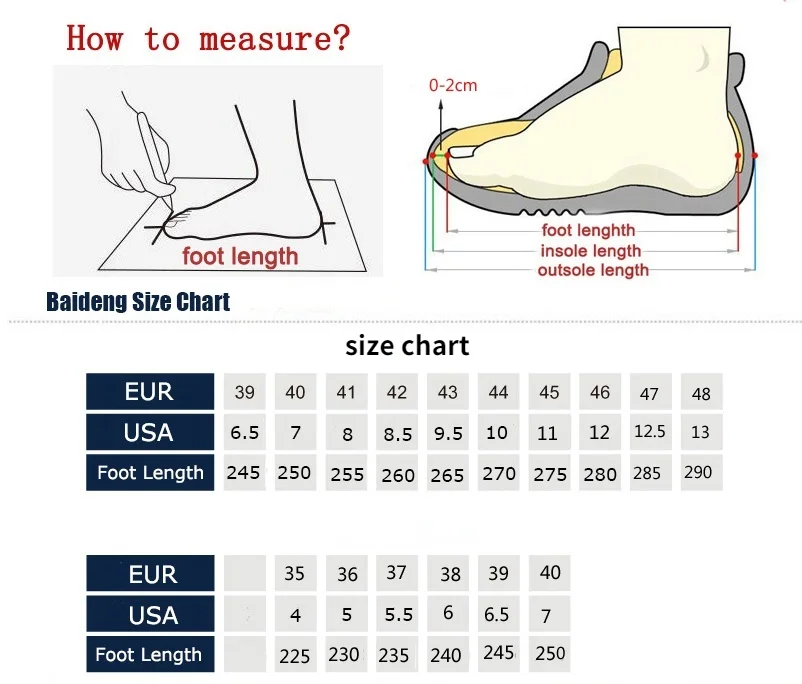 How to measure?

foot length

0-2cm

foot lenghth
insole length
outsole length

Baideng Size Chart

size chart

| EUR | 39 | 40 | 41 | 42 | 43 | 44 | 45 | 46 | 47 | 48 |
|---|---|---|---|---|---|---|---|---|---|---|
| USA | 6.5 | 7 | 8 | 8.5 | 9.5 | 10 | 11 | 12 | 12.5 | 13 |
| Foot Length | 245 | 250 | 255 | 260 | 265 | 270 | 275 | 280 | 285 | 290 |

| EUR | | 35 | 36 | 37 | 38 | 39 | 40 |
|---|---|---|---|---|---|---|---|
| USA | | 4 | 5 | 5.5 | 6 | 6.5 | 7 |
| Foot Length | | 225 | 230 | 235 | 240 | 245 | 250 |