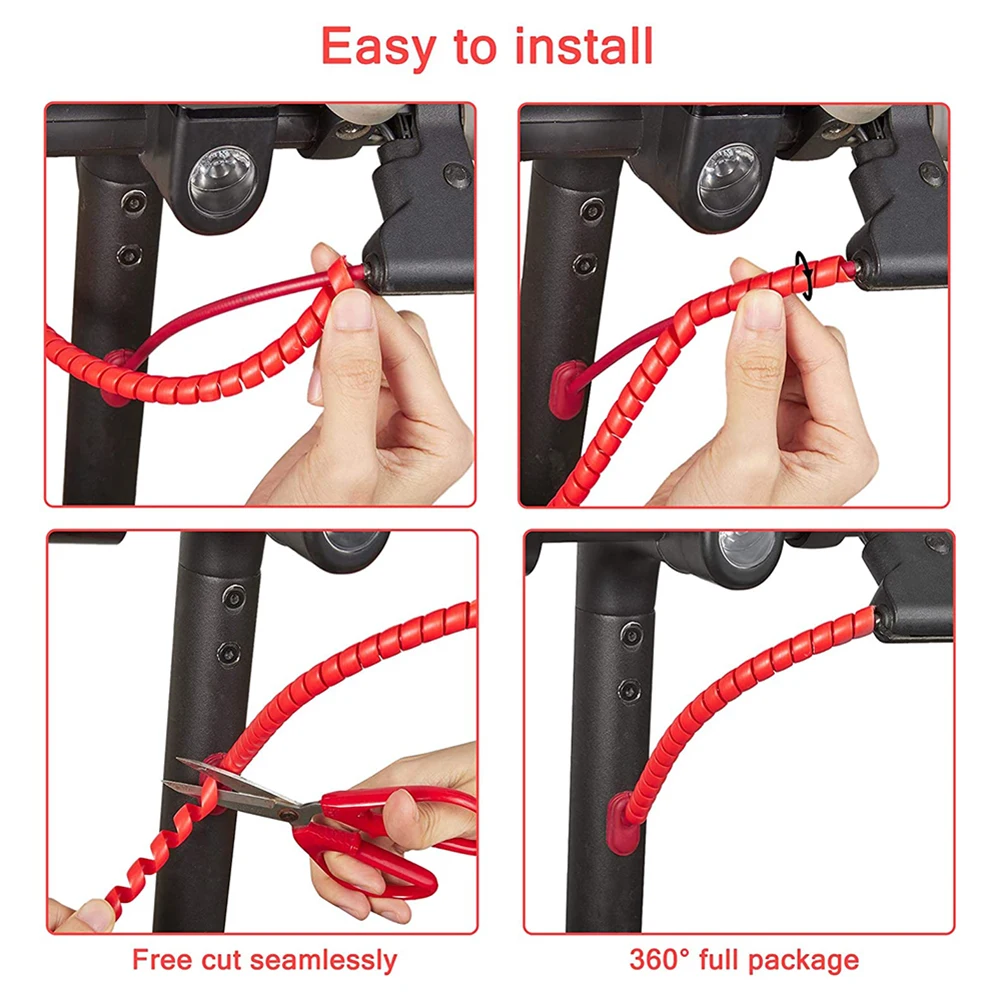 Easy to install

Free cut seamlessly

360° full package