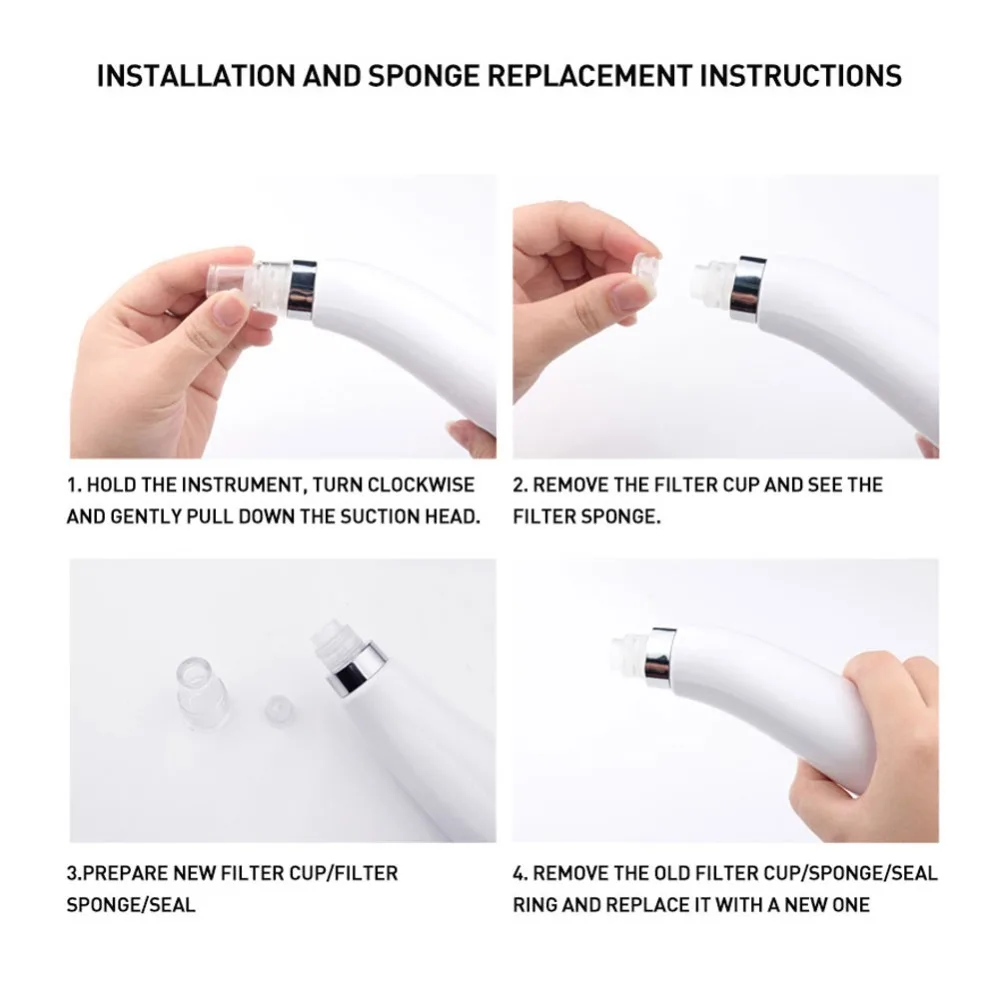 INSTALLATION AND SPONGE REPLACEMENT INSTRUCTIONS

1. HOLD THE INSTRUMENT, TURN CLOCKWISE AND GENTLY PULL DOWN THE SUCTION HEAD.

2. REMOVE THE FILTER CUP AND SEE THE FILTER SPONGE.

3.PREPARE NEW FILTER CUP/FILTER SPONGE/SEAL

4. REMOVE THE OLD FILTER CUP/SPONGE/SEAL RING AND REPLACE IT WITH A NEW ONE