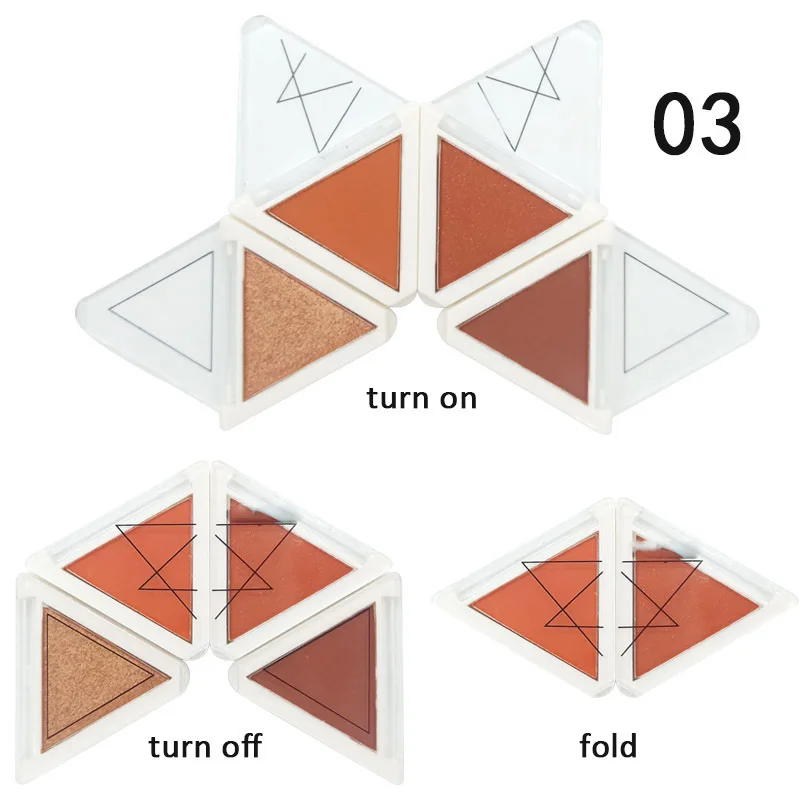 03

turn on

turn off

fold