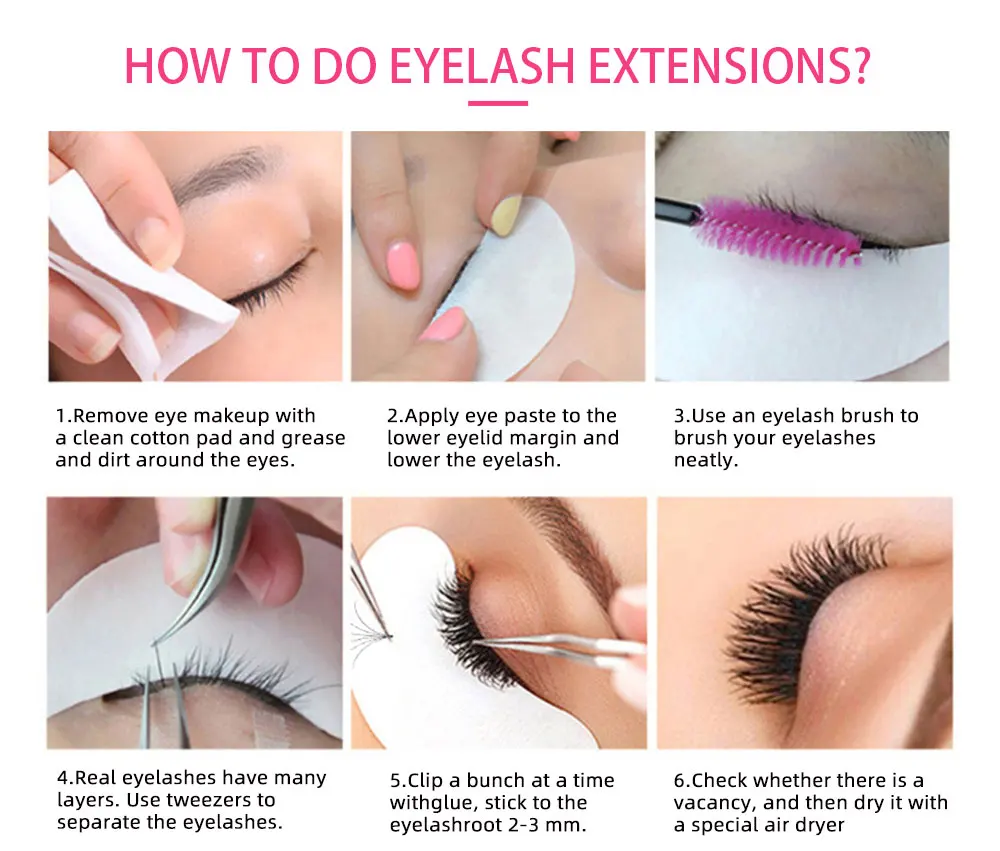 HOW TO DO EYELASH EXTENSIONS?

1.Remove eye makeup with a clean cotton pad and grease and dirt around the eyes.

2.Apply eye paste to the lower eyelid margin and lower the eyelash.

3.Use an eyelash brush to brush your eyelashes neatly.

4.Real eyelashes have many layers. Use tweezers to separate the eyelashes.

5.Clip a bunch at a time withglue, stick to the eyelashroot 2-3 mm.

6.Check whether there is a vacancy, and then dry it with a special air dryer