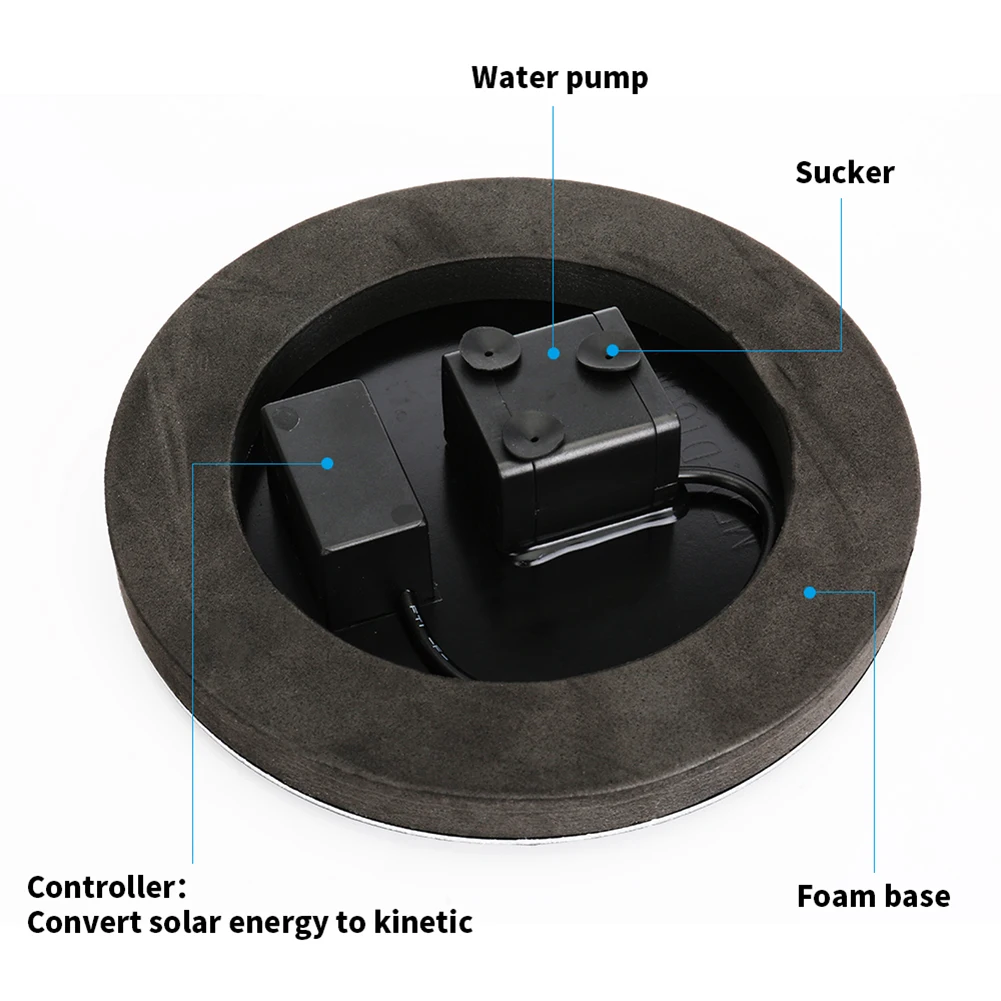 Water pump

Sucker

Controller:
Convert solar energy to kinetic

Foam base