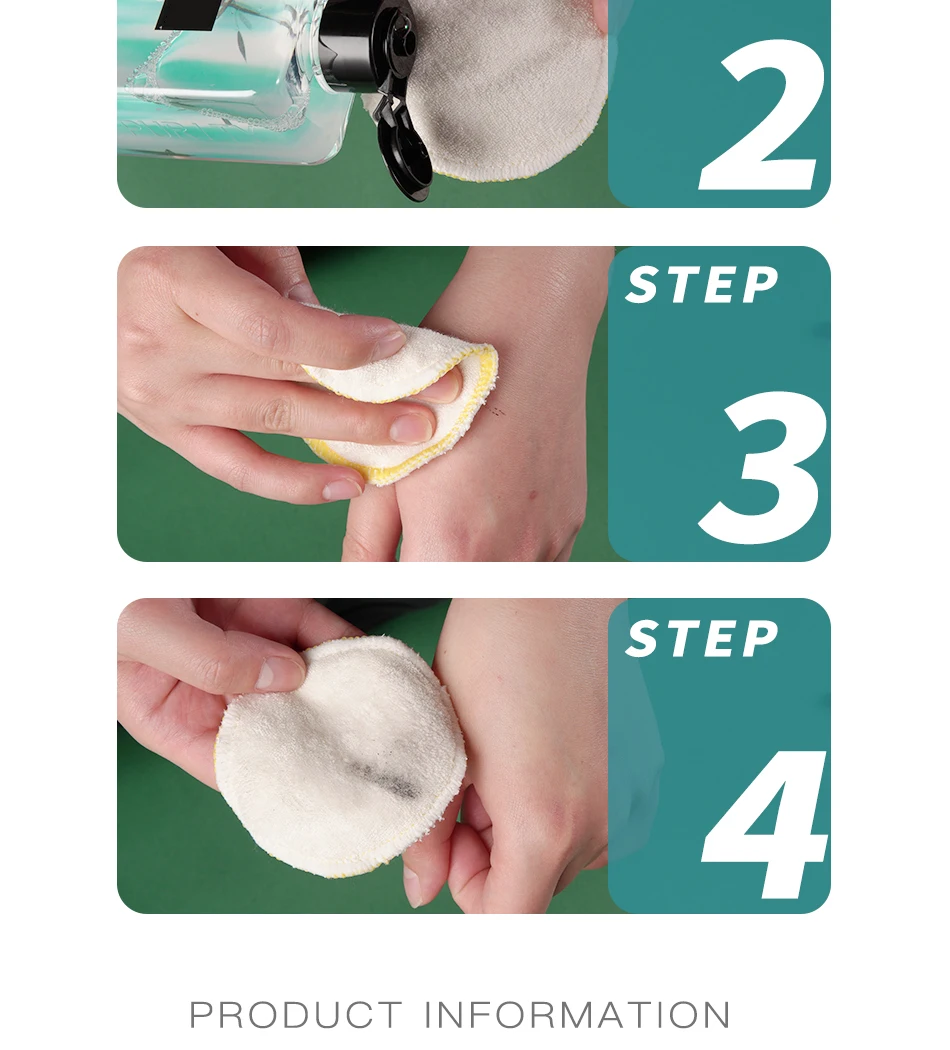 2

STEP

3

STEP

4

PRODUCT INFORMATION