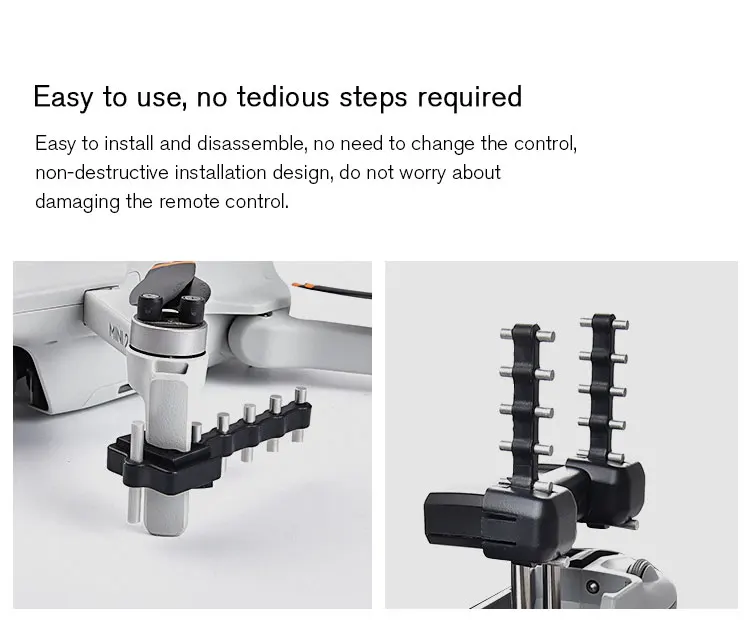 Easy to use, no tedious steps required

Easy to install and disassemble, no need to change the control, non-destructive installation design, do not worry about damaging the remote control.

MINI 2