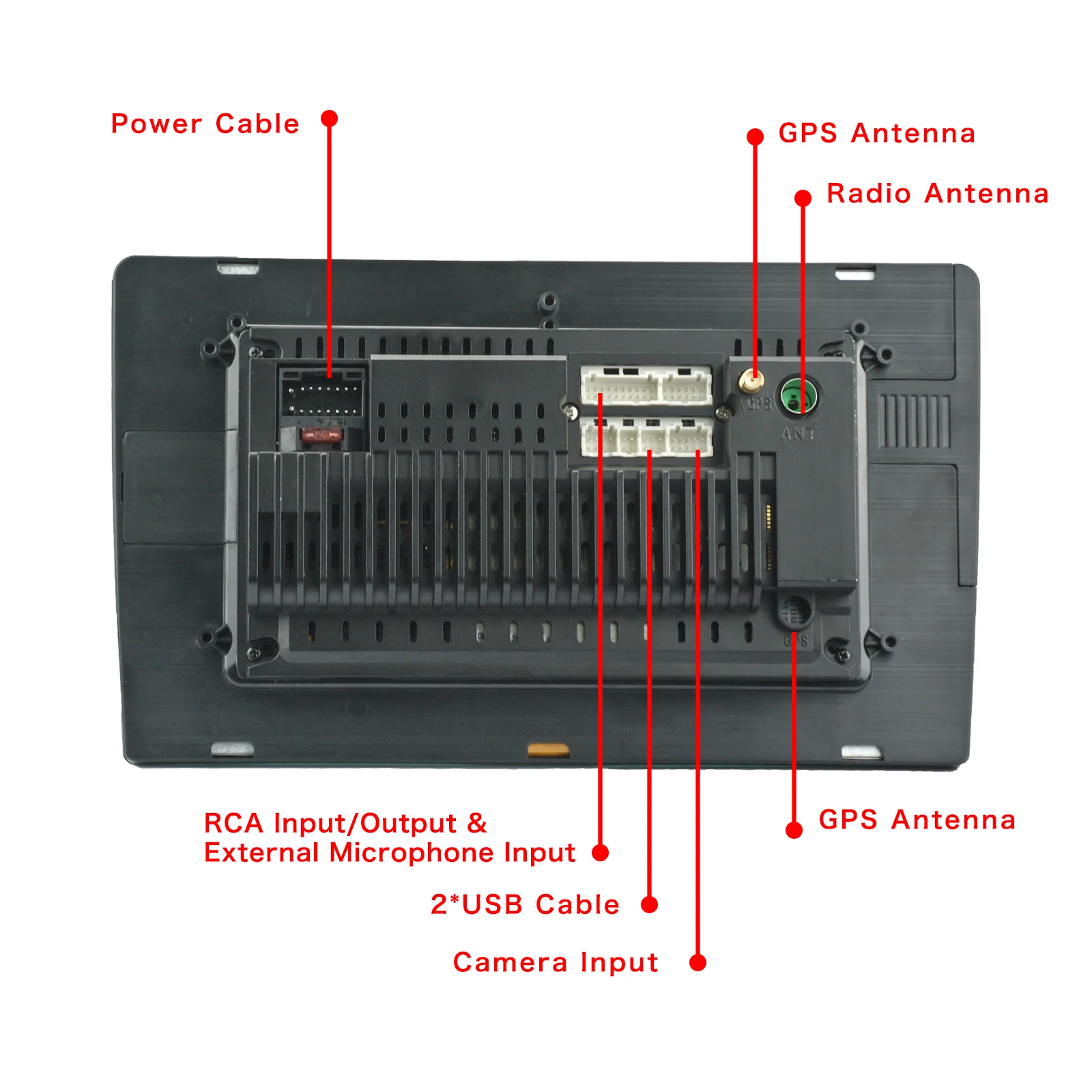 Power Cable

GPS Antenna

Radio Antenna

GPS

ANT

GPS

RCA Input/Output &
External Microphone Input

GPS Antenna

2*USB Cable

Camera Input