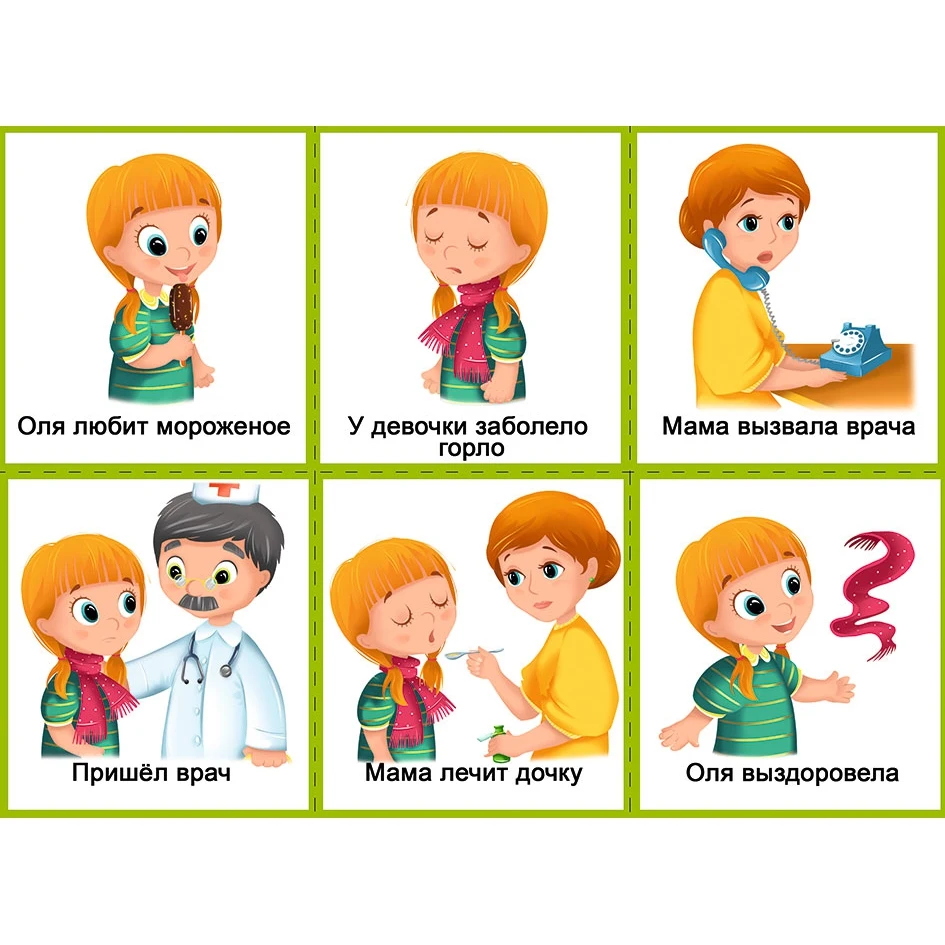 Оля любит мороженое

У девочки заболело горло

Мама вызвала врача

Пришёл врач

Мама лечит дочку

Оля выздоровела