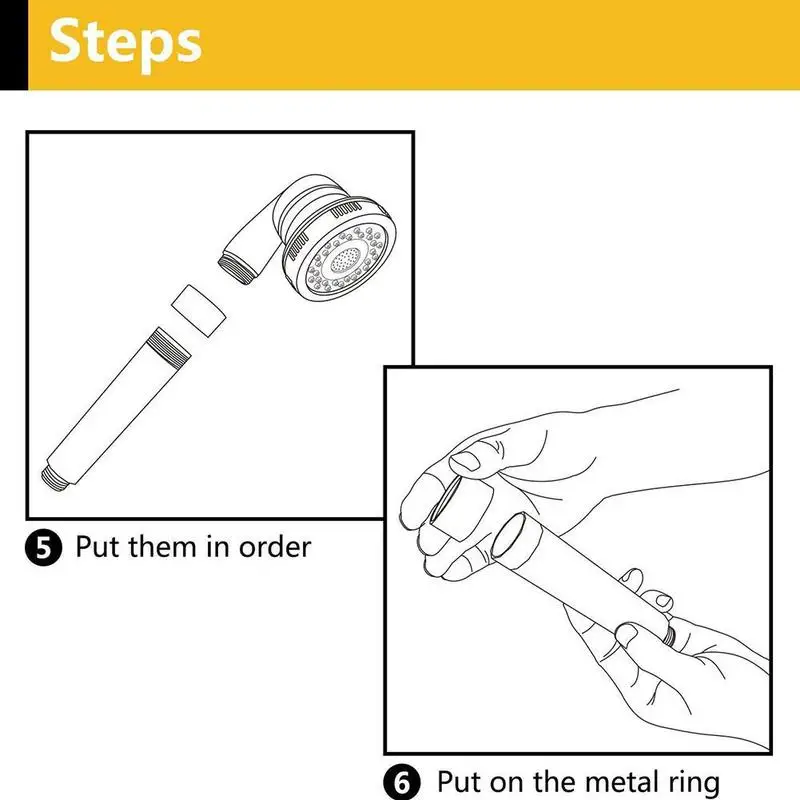 Steps

5 Put them in order

6 Put on the metal ring