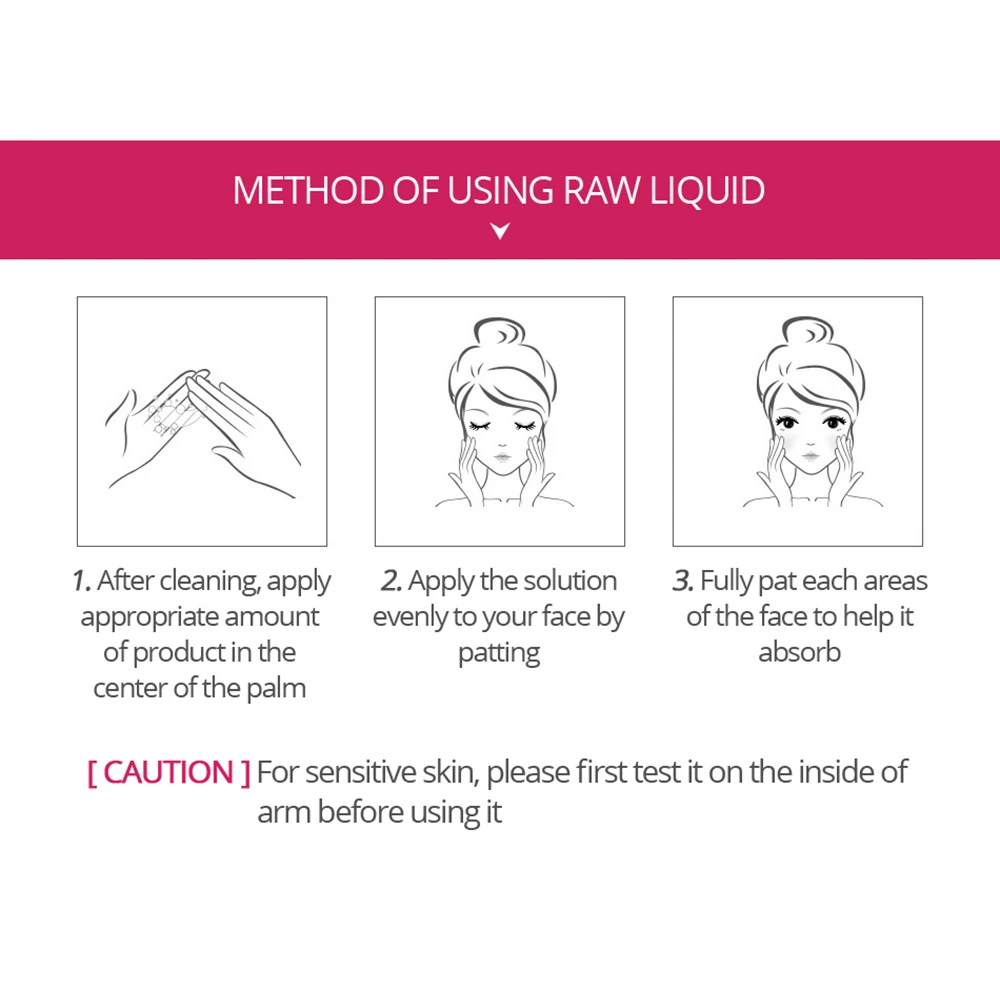 METHOD OF USING RAW LIQUID

1. After cleaning, apply appropriate amount of product in the center of the palm

2. Apply the solution evenly to your face by patting

3. Fully pat each areas of the face to help it absorb

[ CAUTION ] For sensitive skin, please first test it on the inside of arm before using it