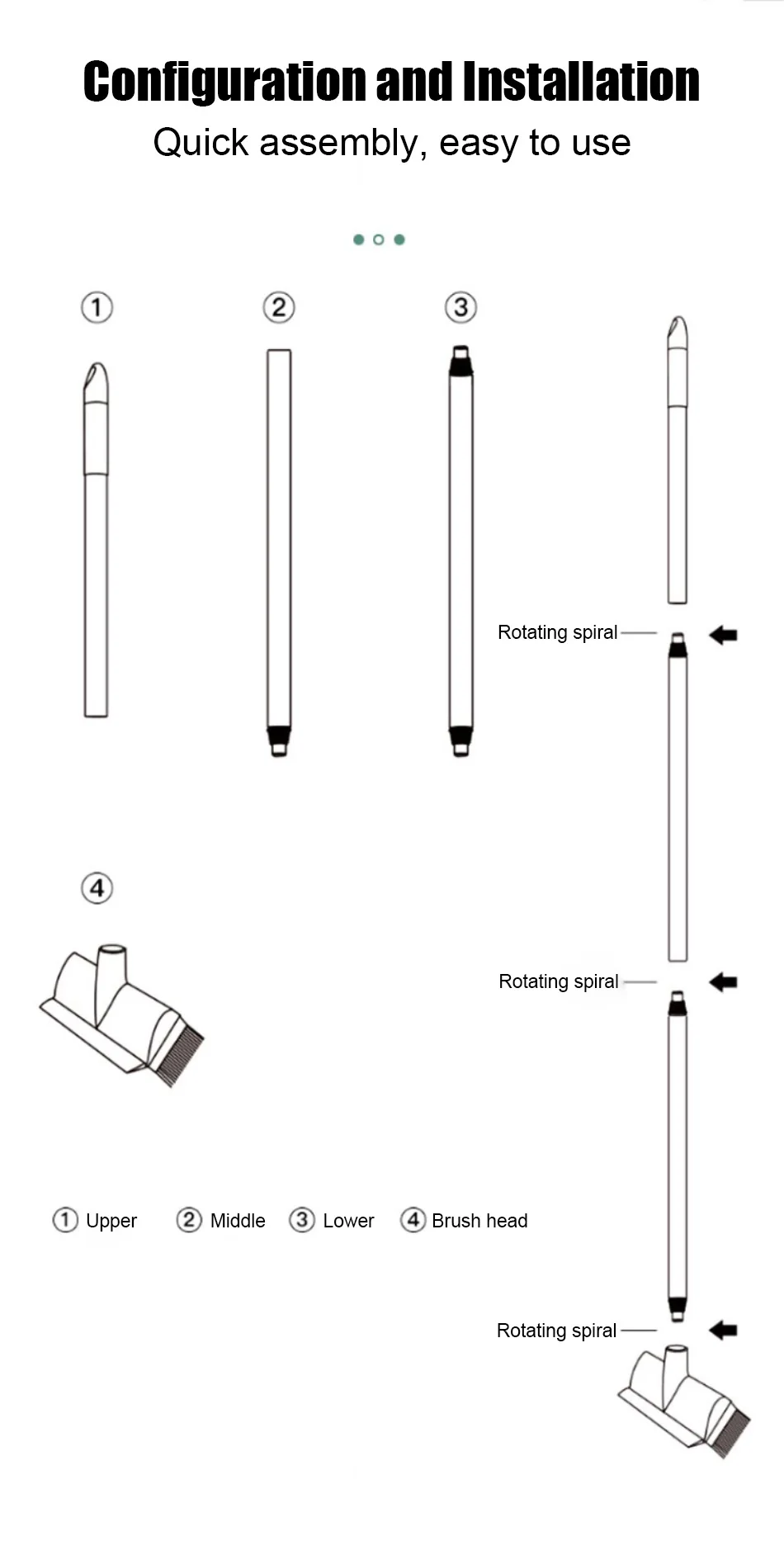 Configuration and Installation

Quick assembly, easy to use

①

②

③

Rotating spiral

④

Rotating spiral

① Upper ② Middle ③ Lower ④ Brush head

Rotating spiral