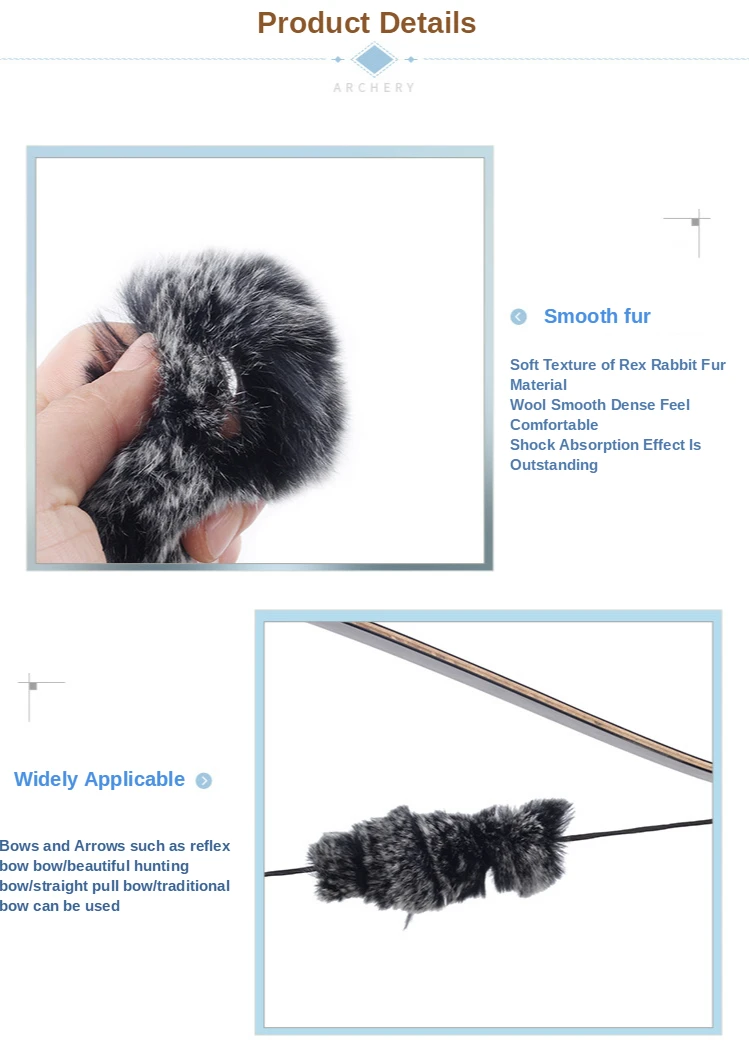 Product Details

ARCHERY

Smooth fur

Soft Texture of Rex Rabbit Fur Material
Wool Smooth Dense Feel Comfortable
Shock Absorption Effect Is Outstanding

Widely Applicable

Bows and Arrows such as reflex bow bow/beautiful hunting bow/straight pull bow/traditional bow can be used