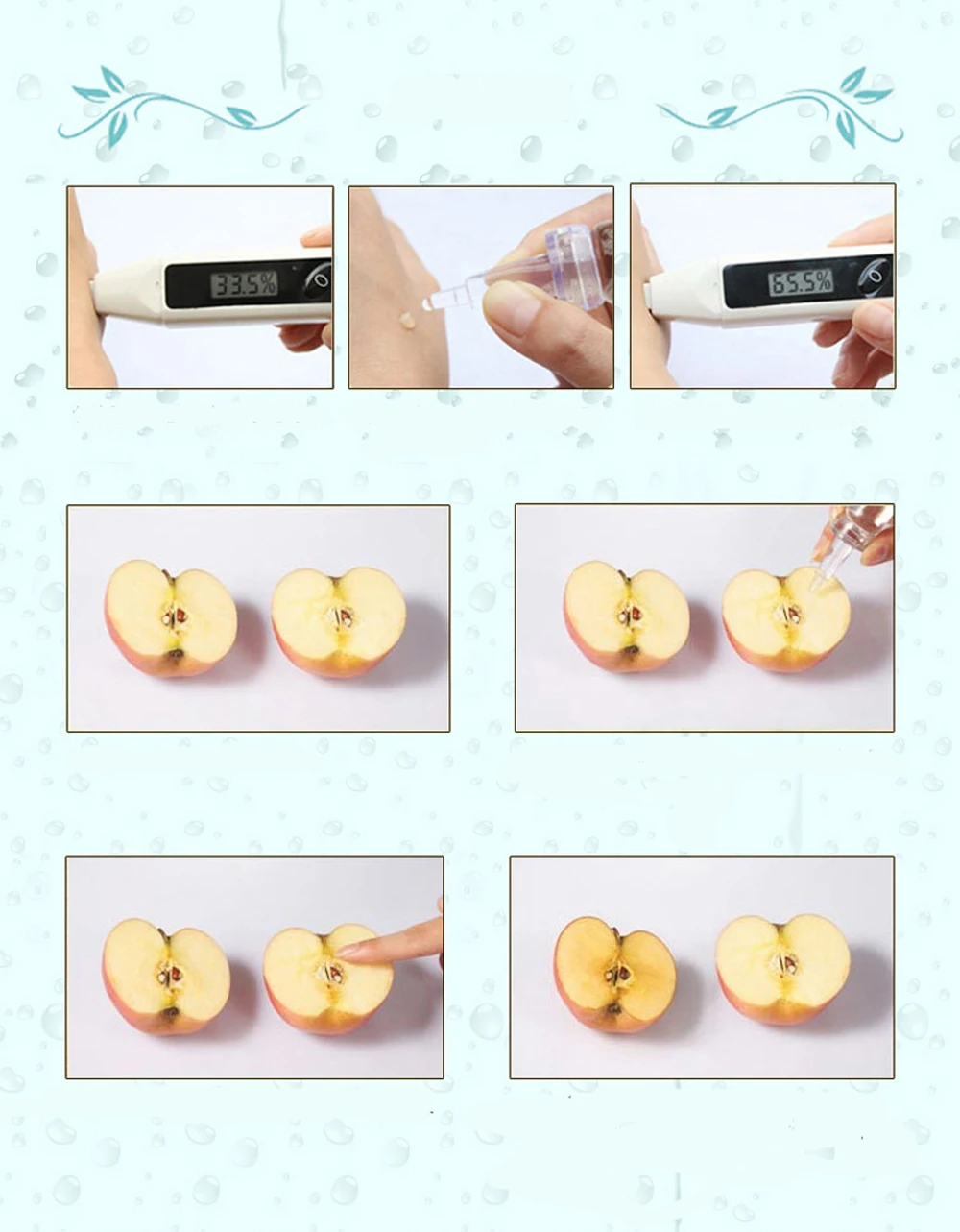 33.5%

65.5%