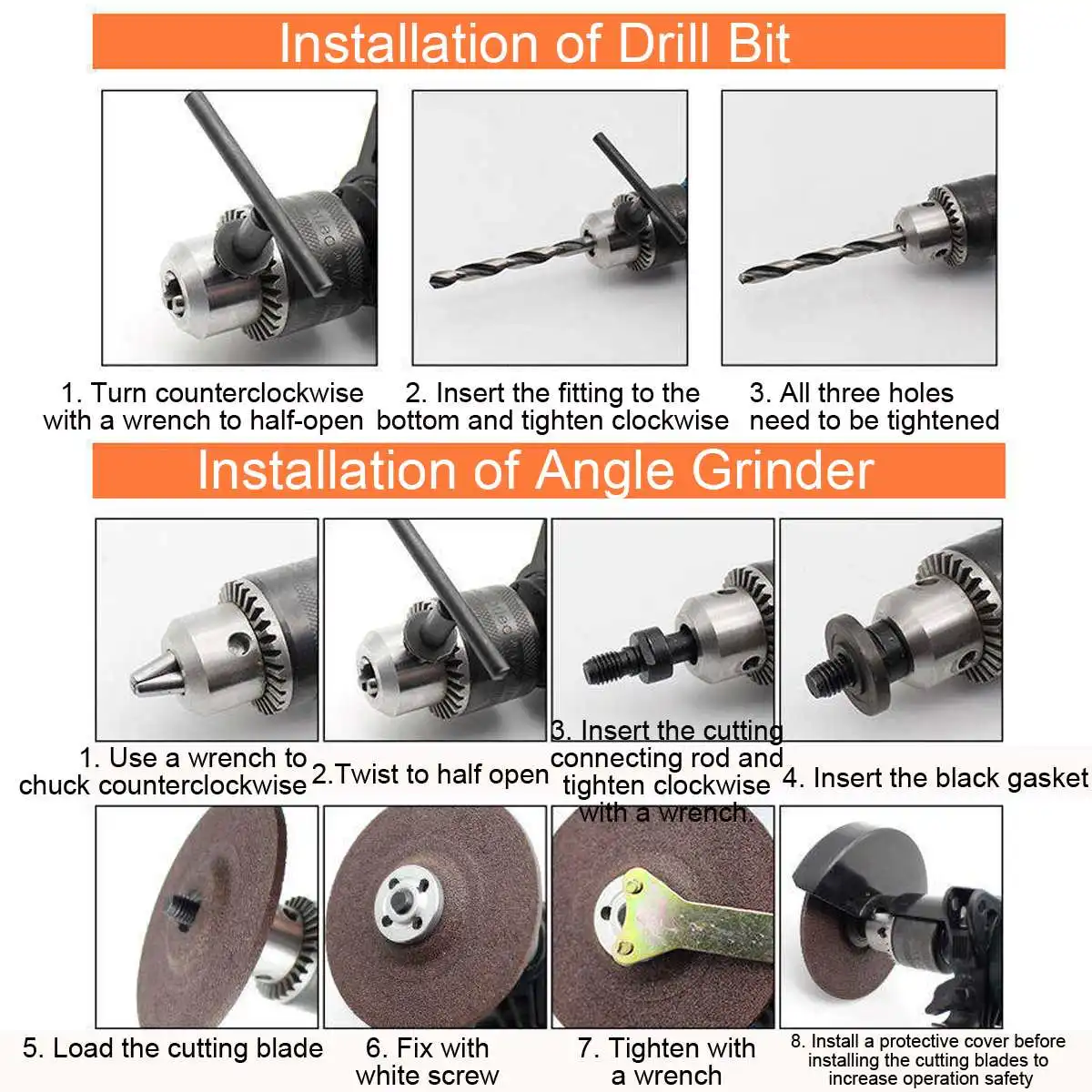 Installation of Drill Bit

1. Turn counterclockwise with a wrench to half-open

2. Insert the fitting to the bottom and tighten clockwise

3. All three holes need to be tightened

Installation of Angle Grinder

1. Use a wrench to chuck counterclockwise

2.Twist to half open

3. Insert the cutting connecting rod and tighten clockwise with a wrench.

4. Insert the black gasket

5. Load the cutting blade

6. Fix with white screw

7. Tighten with a wrench

8. Install a protective cover before installing the cutting blades to increase operation safety