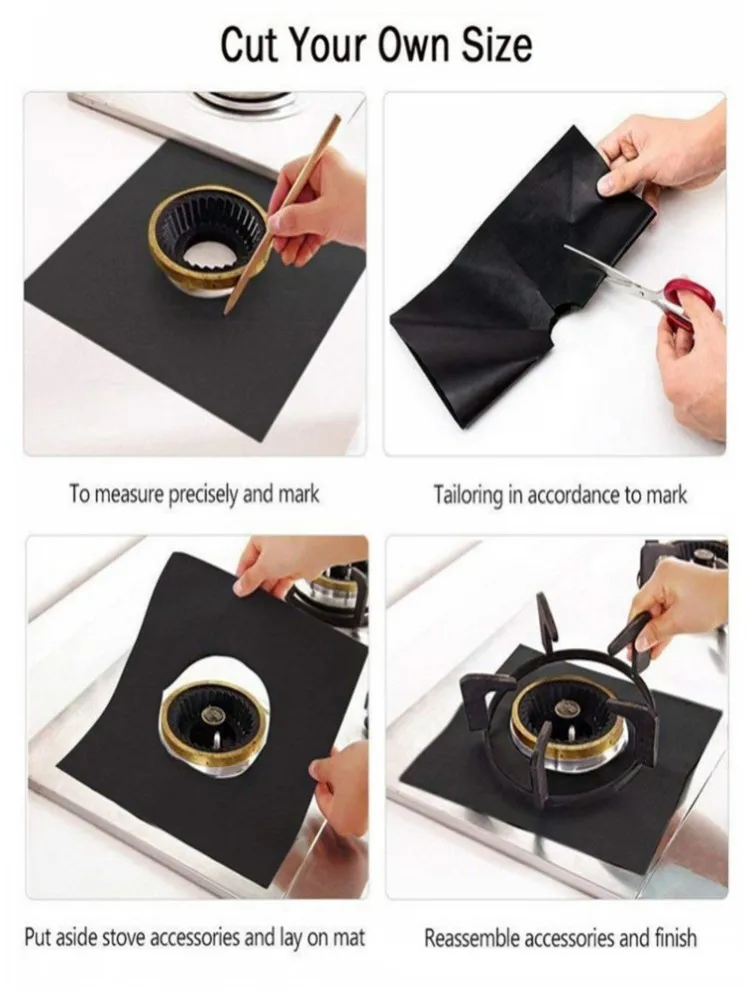 Cut Your Own Size

To measure precisely and mark

Tailoring in accordance to mark

Put aside stove accessories and lay on mat

Reassemble accessories and finish