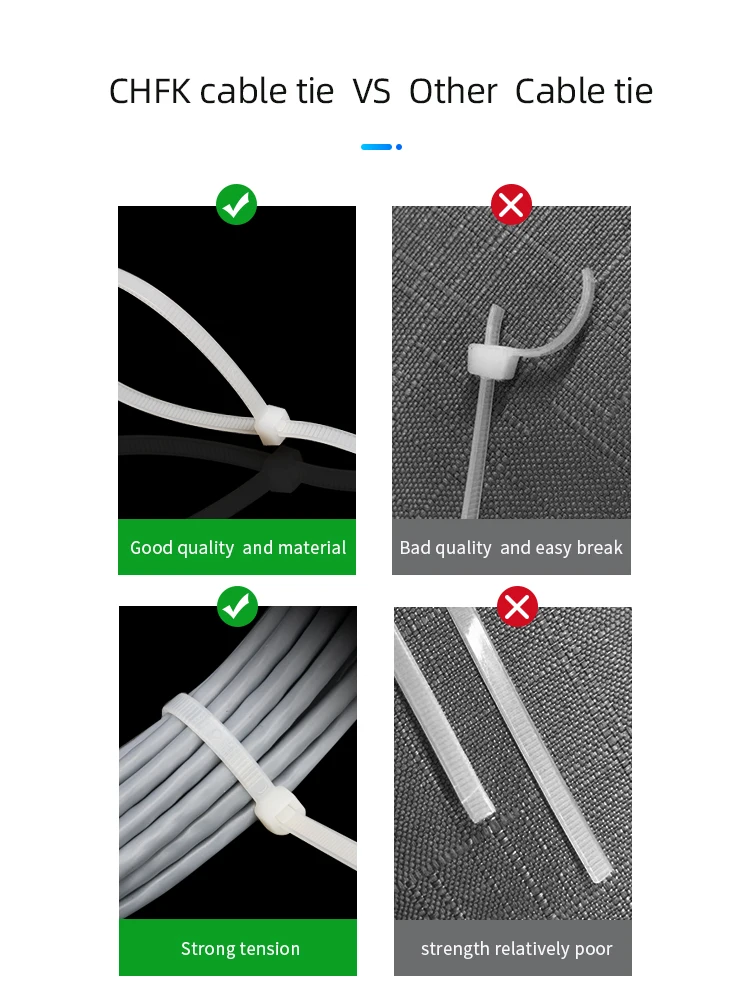 CHFK cable tie VS Other Cable tie

Good quality and material

Bad quality and easy break

Strong tension

strength relatively poor