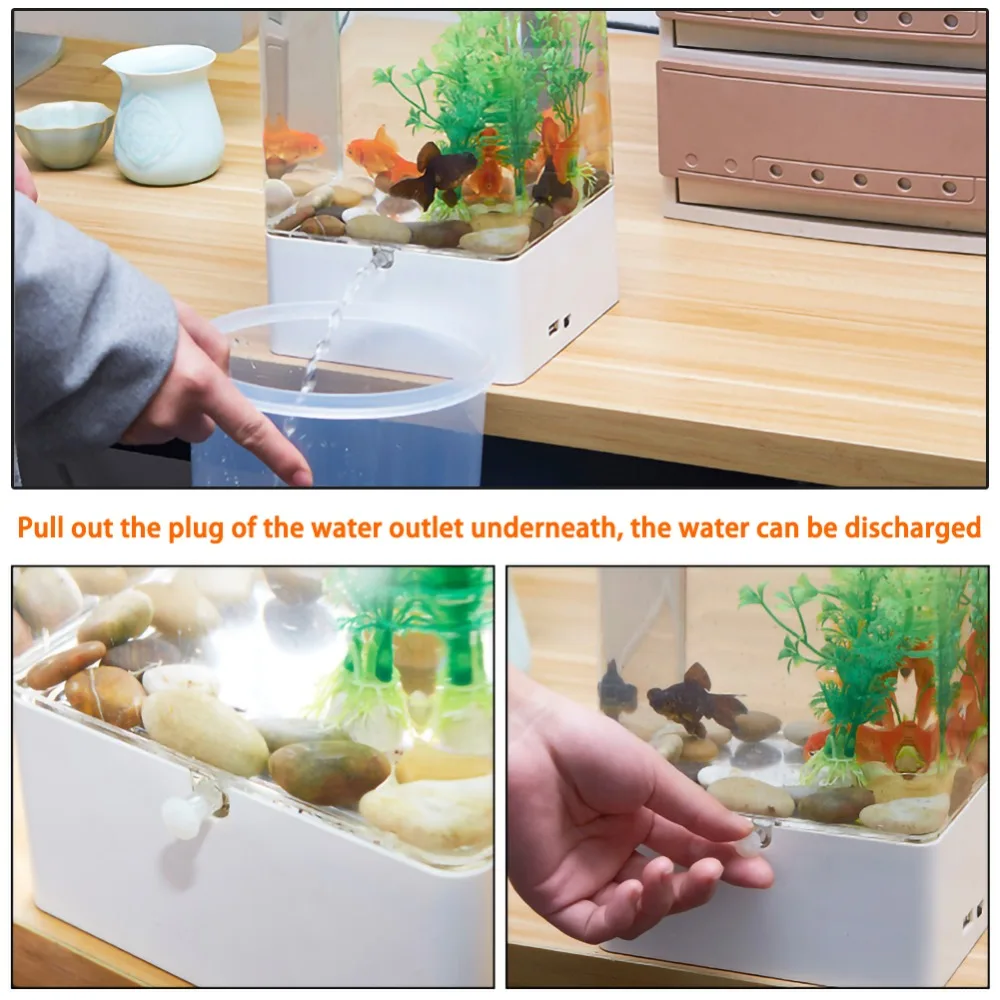 Pull out the plug of the water outlet underneath, the water can be discharged