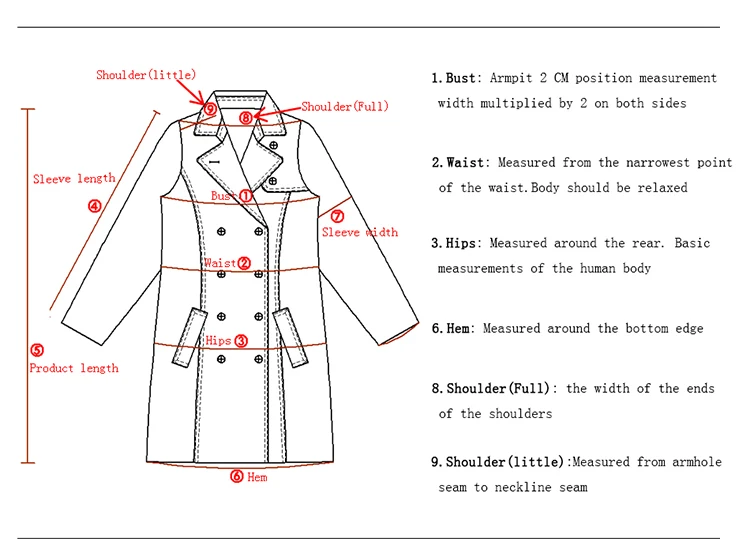 Shoulder(little)
⑨
⑧
Shoulder(Full)
Sleeve length
④
Bust ①
⑦
Sleeve width
Waist ②
Hips ③
⑤
Product length
⑥ Hem

1. Bust: Armpit 2 CM position measurement width multiplied by 2 on both sides

2. Waist: Measured from the narrowest point of the waist.Body should be relaxed

3. Hips: Measured around the rear. Basic measurements of the human body

6. Hem: Measured around the bottom edge

8. Shoulder(Full): the width of the ends of the shoulders

9. Shoulder(little):Measured from armhole seam to neckline seam