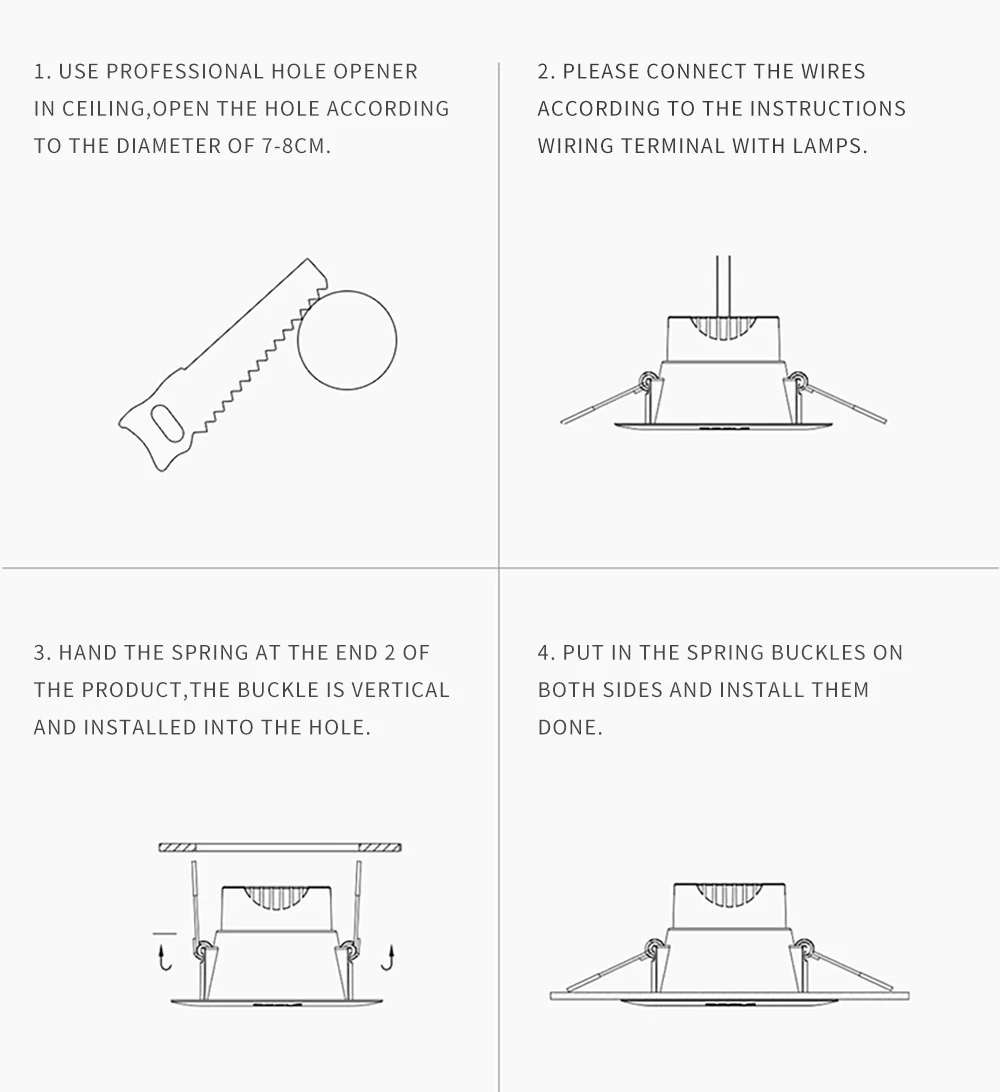 1. USE PROFESSIONAL HOLE OPENER IN CEILING,OPEN THE HOLE ACCORDING TO THE DIAMETER OF 7-8CM.

2. PLEASE CONNECT THE WIRES ACCORDING TO THE INSTRUCTIONS WIRING TERMINAL WITH LAMPS.

3. HAND THE SPRING AT THE END 2 OF THE PRODUCT,THE BUCKLE IS VERTICAL AND INSTALLED INTO THE HOLE.

4. PUT IN THE SPRING BUCKLES ON BOTH SIDES AND INSTALL THEM DONE.