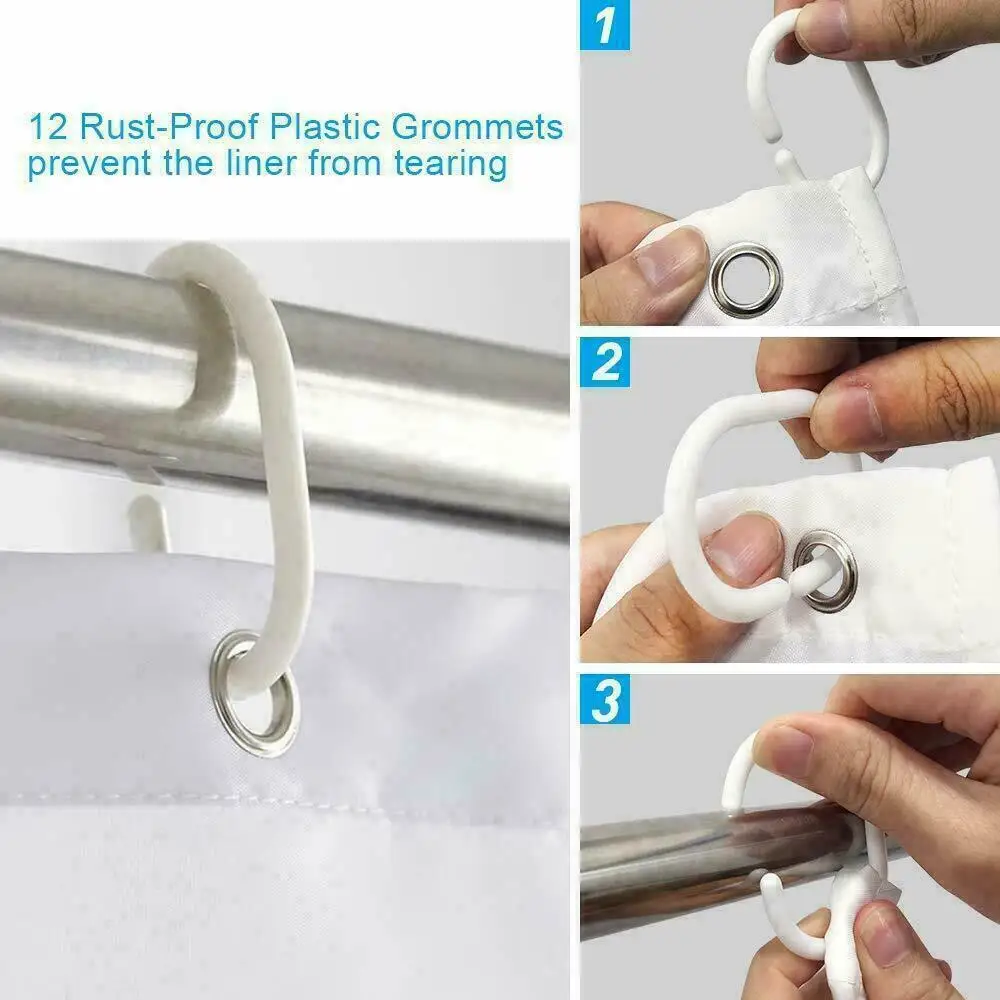 12 Rust-Proof Plastic Grommets prevent the liner from tearing

1

2

3