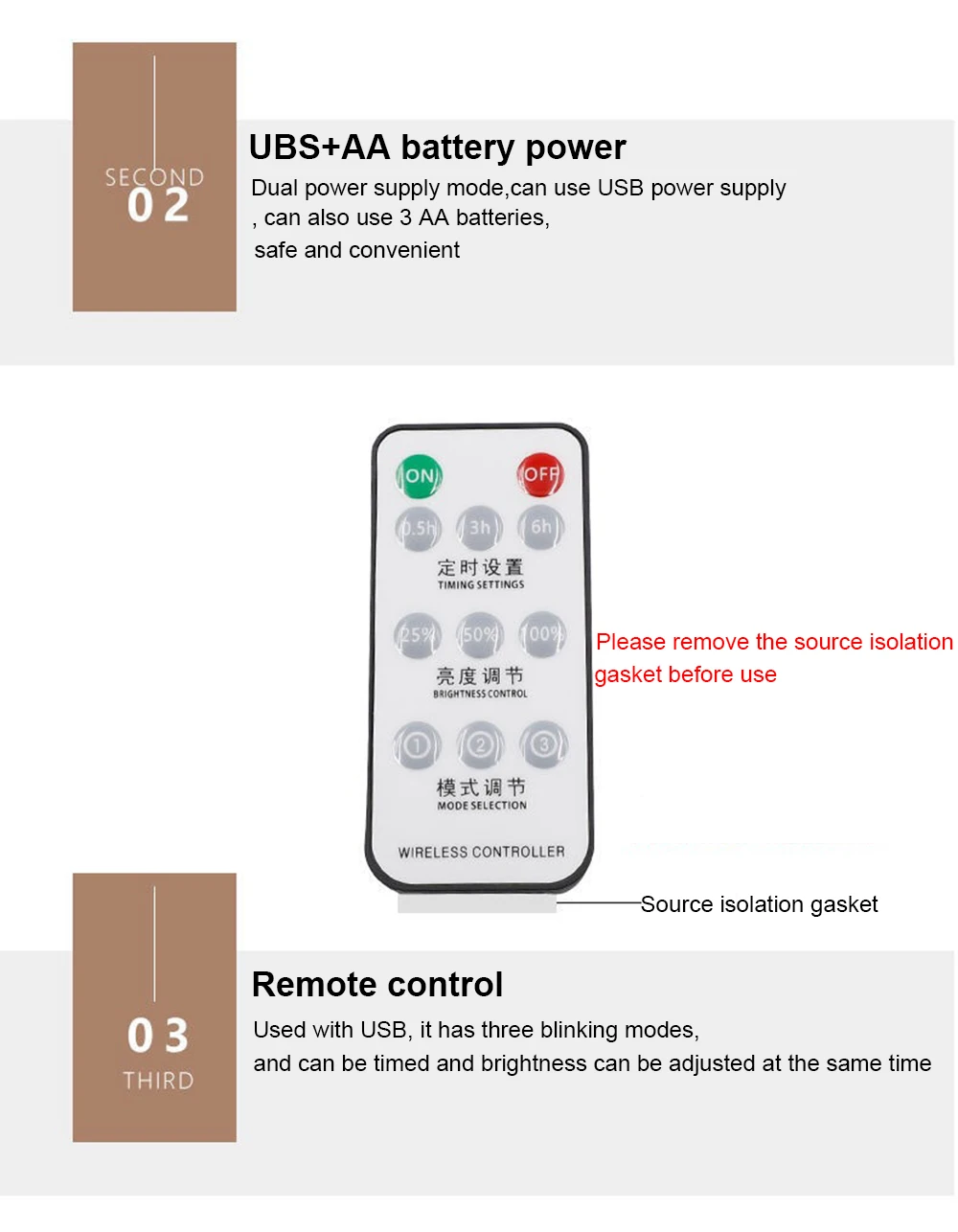 SECOND
02

UBS+AA battery power

Dual power supply mode,can use USB power supply , can also use 3 AA batteries, safe and convenient

ON
OFF
0.5h
3h
6h
定时设置
TIMING SETTINGS
25%
50%
100%
亮度调节
BRIGHTNESS CONTROL
①
②
③
模式调节
MODE SELECTION
WIRELESS CONTROLLER

Please remove the source isolation gasket before use

Source isolation gasket

03
THIRD

Remote control

Used with USB, it has three blinking modes,
and can be timed and brightness can be adjusted at the same time