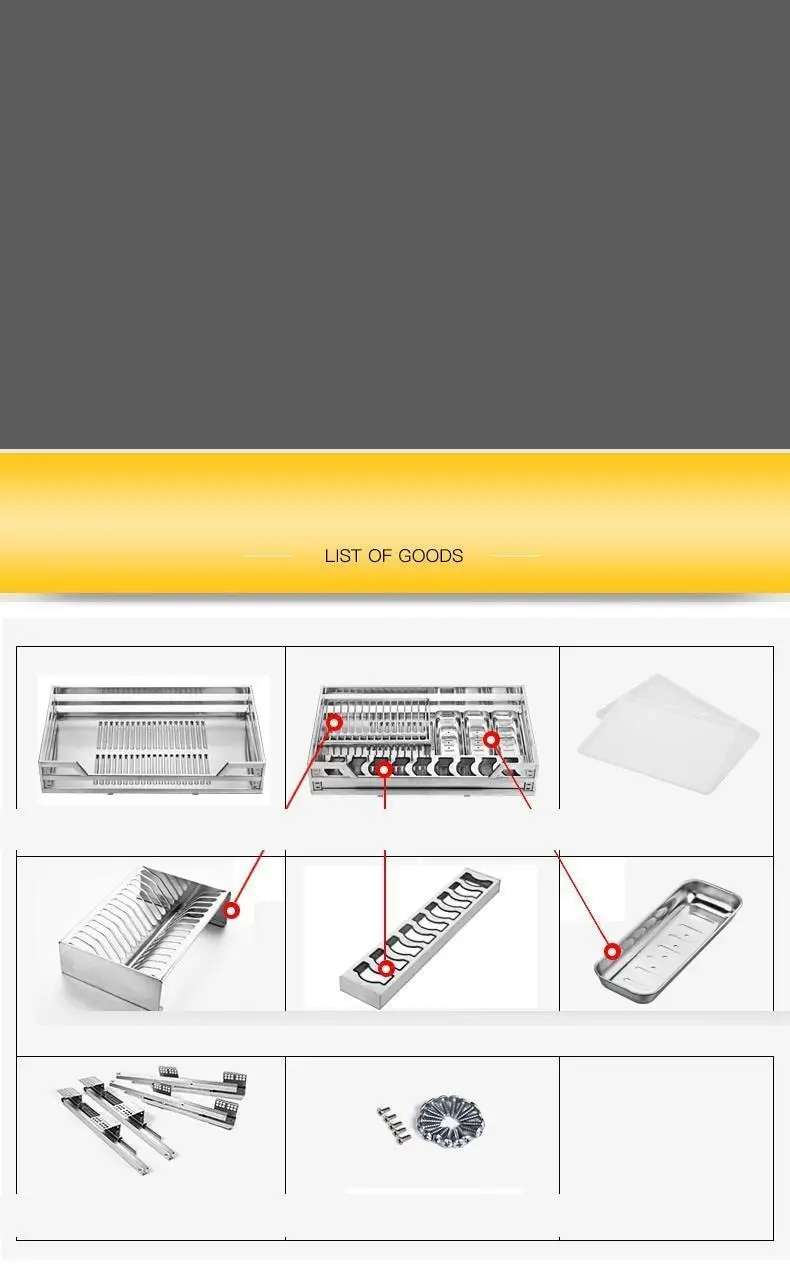 LIST OF GOODS