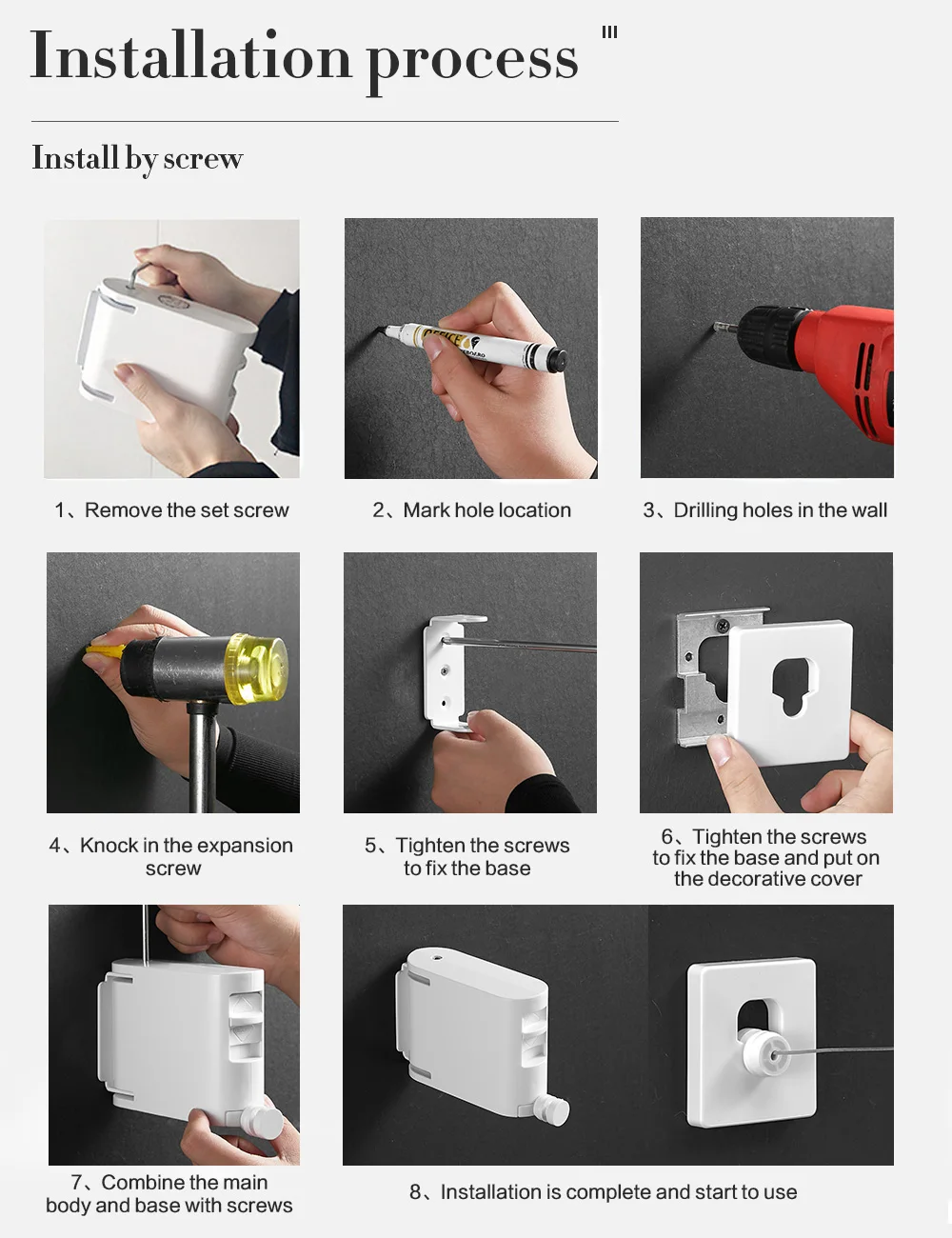 Installation process

Install by screw

1、Remove the set screw

2、Mark hole location

3、Drilling holes in the wall

4、Knock in the expansion screw

5、Tighten the screws to fix the base

6、Tighten the screws to fix the base and put on the decorative cover

7、Combine the main body and base with screws

8、Installation is complete and start to use