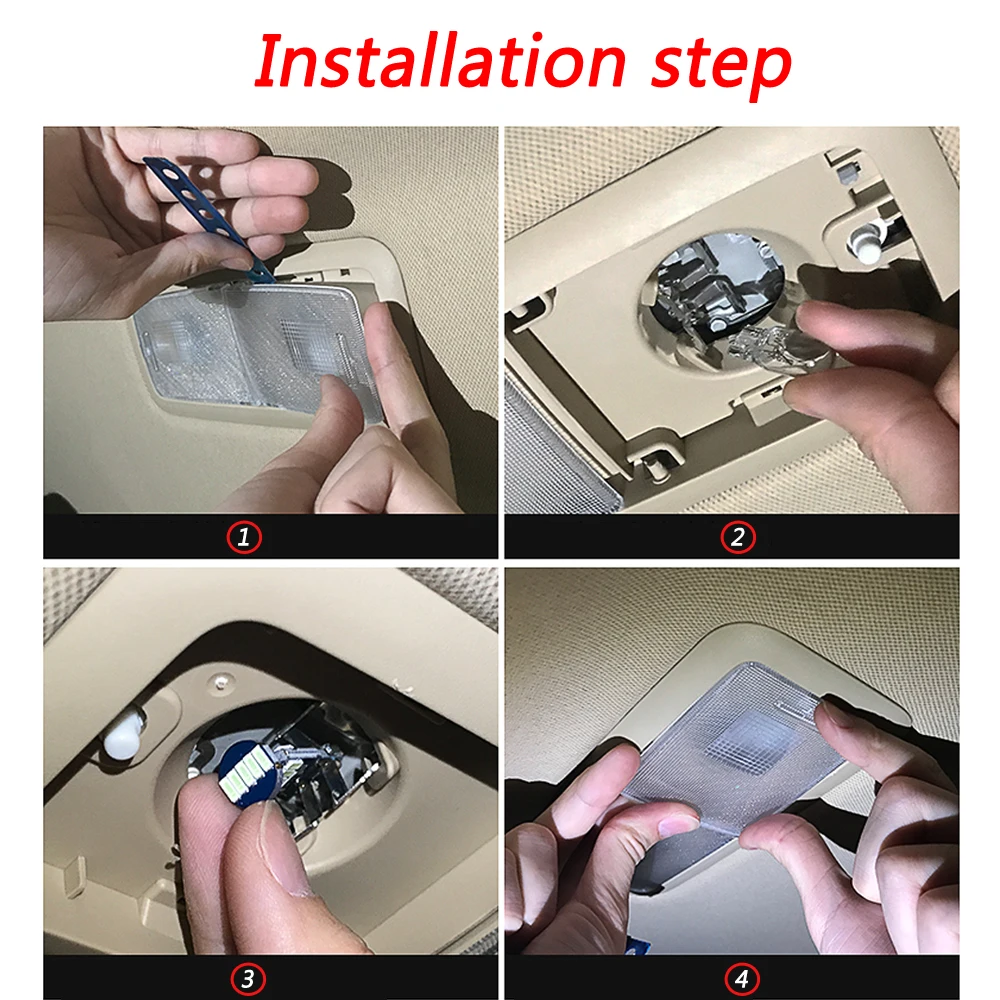 Installation step

1

2

3

4