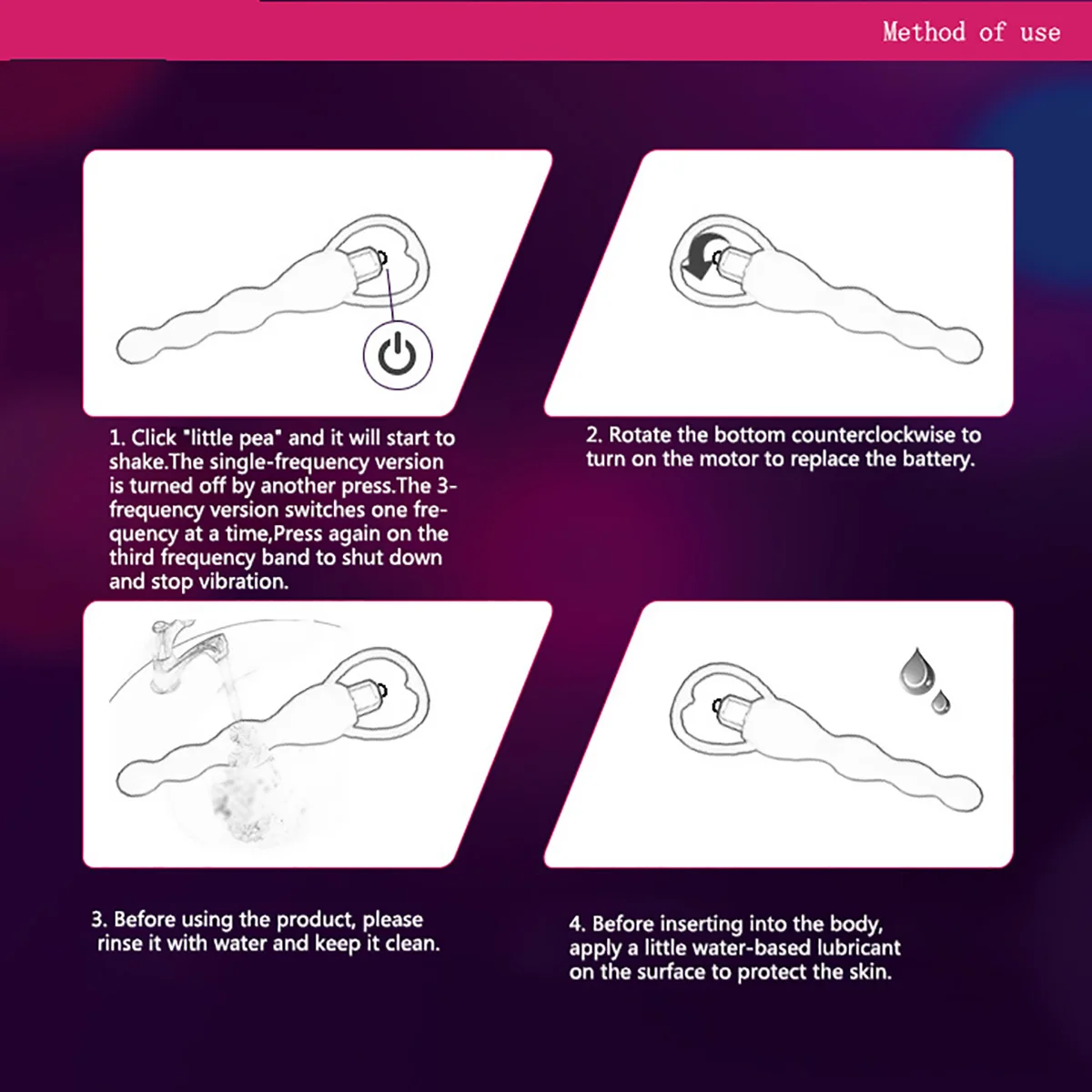 Method of use

1. Click "little pea" and it will start to shake.The single-frequency version is turned off by another press.The 3-frequency version switches one frequency at a time,Press again on the third frequency band to shut down and stop vibration.

2. Rotate the bottom counterclockwise to turn on the motor to replace the battery.

3. Before using the product, please rinse it with water and keep it clean.

4. Before inserting into the body, apply a little water-based lubricant on the surface to protect the skin.