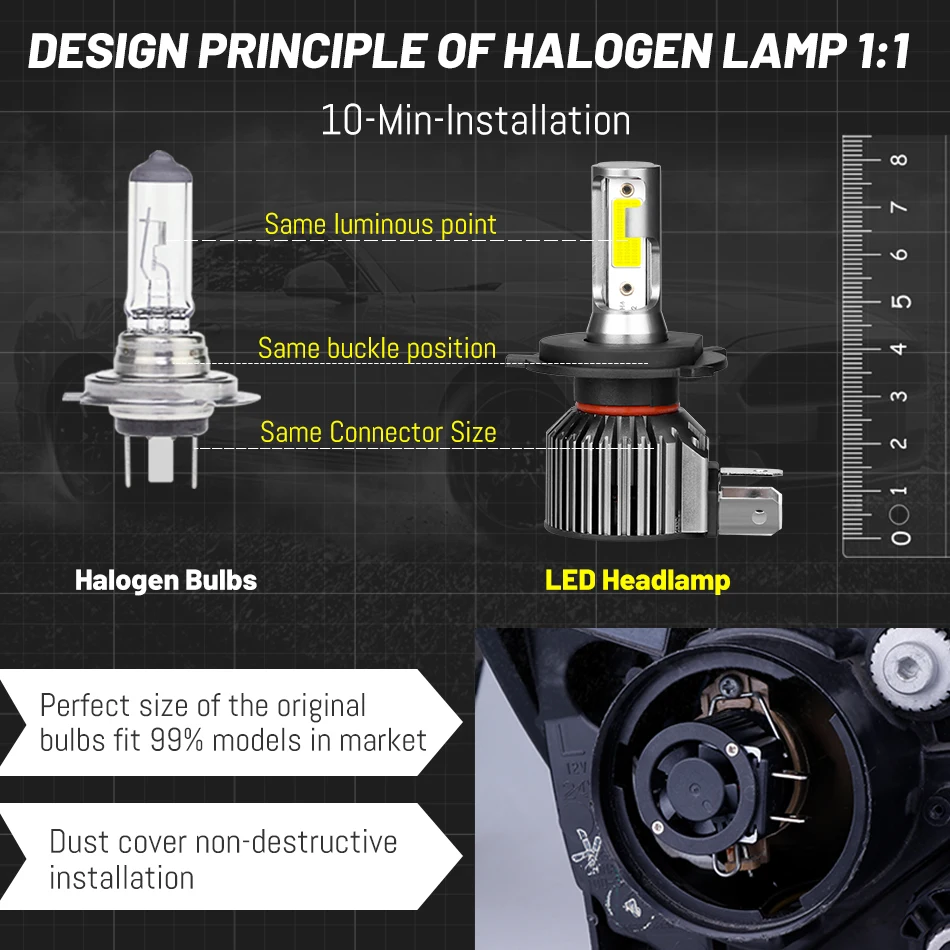 DESIGN PRINCIPLE OF HALOGEN LAMP 1:1

10-Min-Installation

Same luminous point

Same buckle position

Same Connector Size

8
7
6
5
4
3
2
1
0

Halogen Bulbs

LED Headlamp

Perfect size of the original bulbs fit 99% models in market

Dust cover non-destructive installation

12V
24