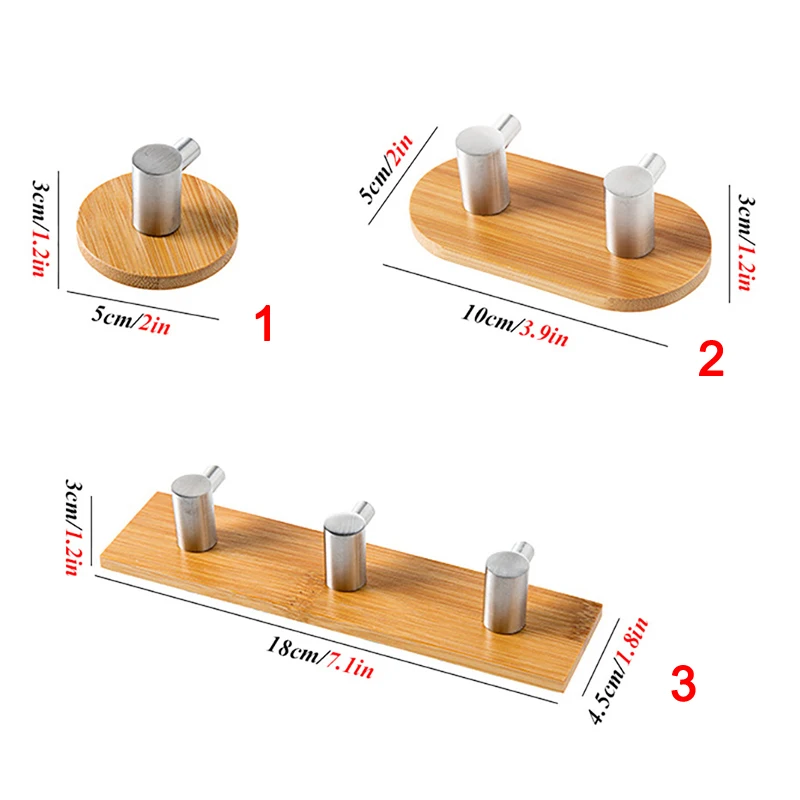 3cm/1.2in

5cm/2in

1

5cm/2in

3cm/1.2in

10cm/3.9in

2

3cm/1.2in

18cm/7.1in

4.5cm/1.8in

3