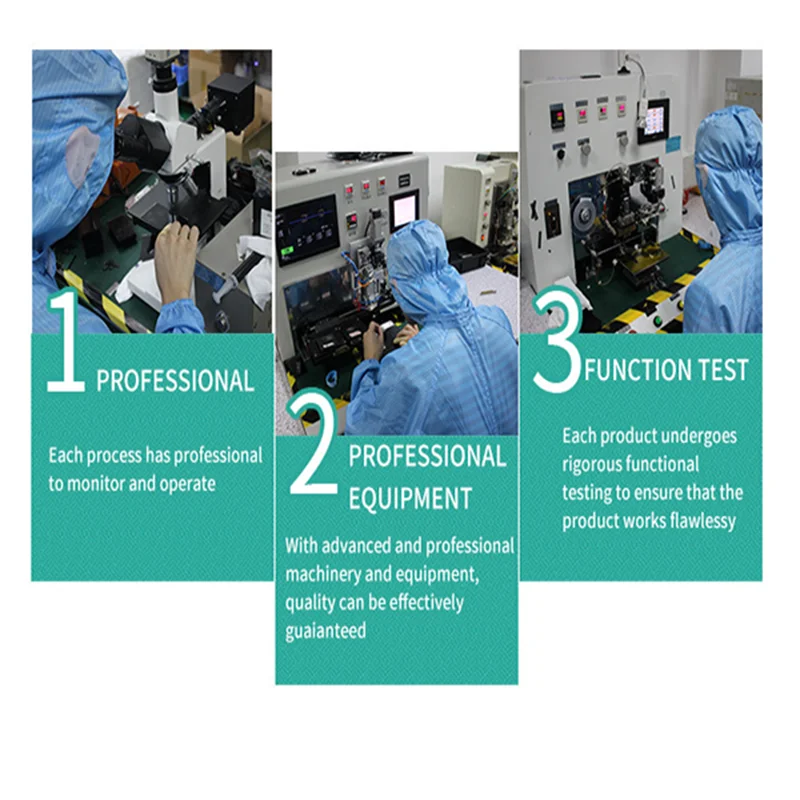 1 PROFESSIONAL

Each process has professional to monitor and operate

2 PROFESSIONAL EQUIPMENT

With advanced and professional machinery and equipment, quality can be effectively guaianteed

3 FUNCTION TEST

Each product undergoes rigorous functional testing to ensure that the product works flawlessy