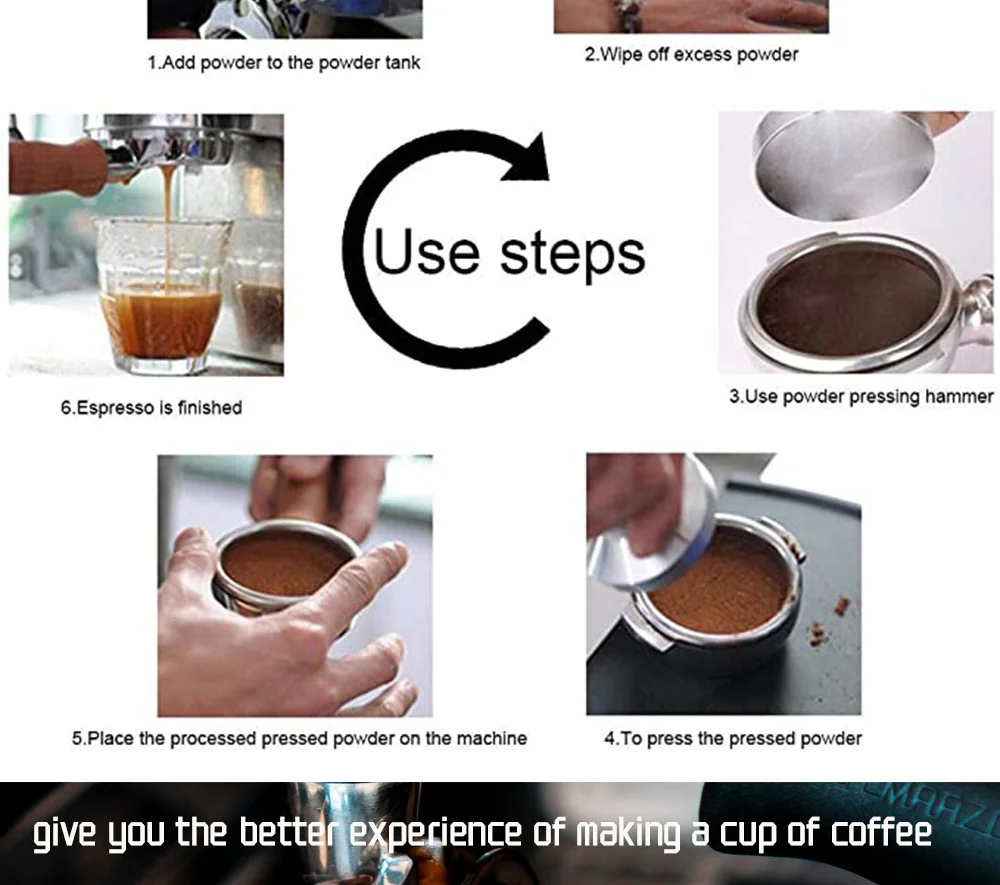 1.Add powder to the powder tank

2.Wipe off excess powder

Use steps

6.Espresso is finished

3.Use powder pressing hammer

5.Place the processed pressed powder on the machine

4.To press the pressed powder

give you the better experience of making a cup of coffee