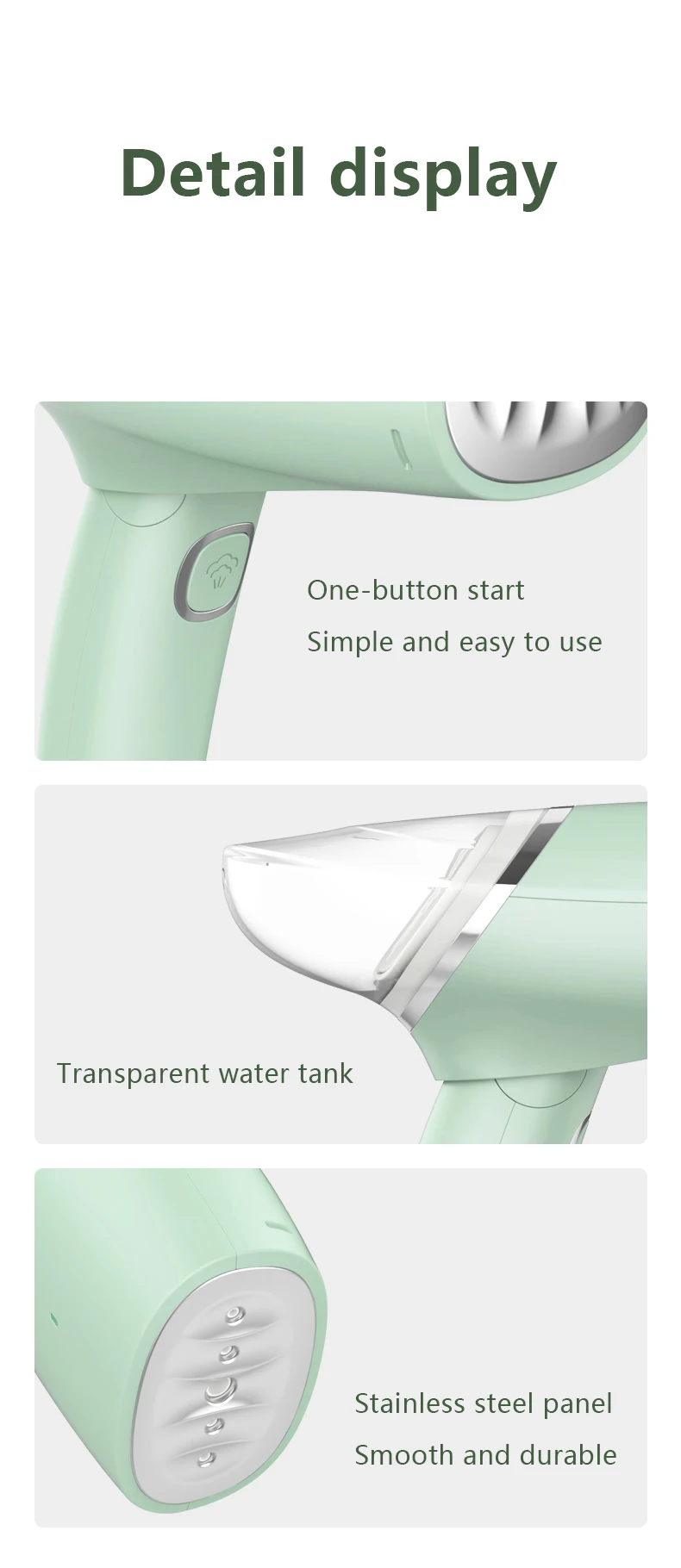 Detail display

One-button start
Simple and easy to use

Transparent water tank

Stainless steel panel
Smooth and durable