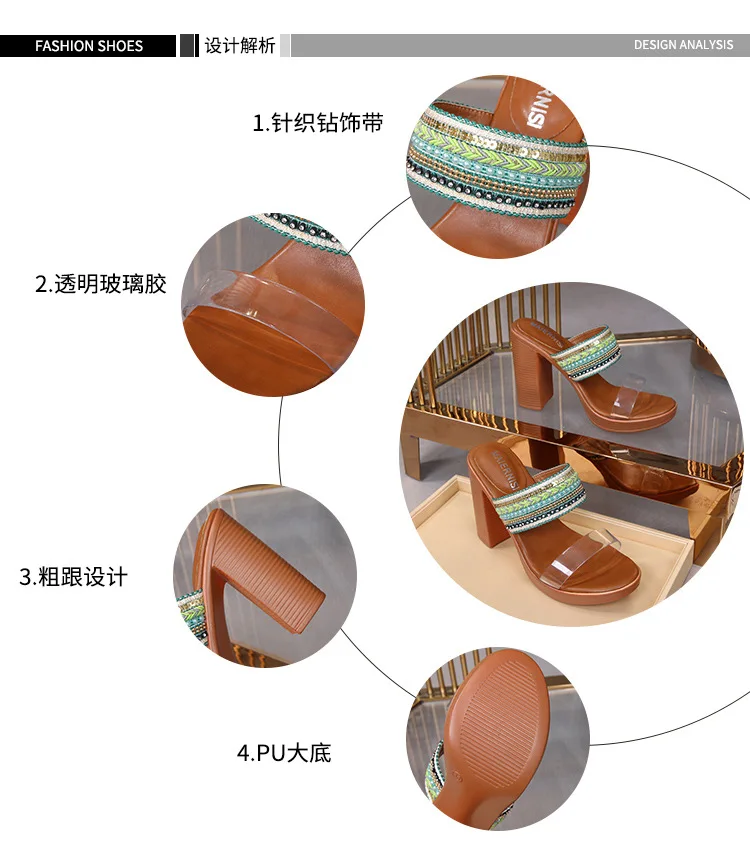 FASHION SHOES 设计解析 DESIGN ANALYSIS

1.针织钻饰带

2.透明玻璃胶

3.粗跟设计

4.PU大底