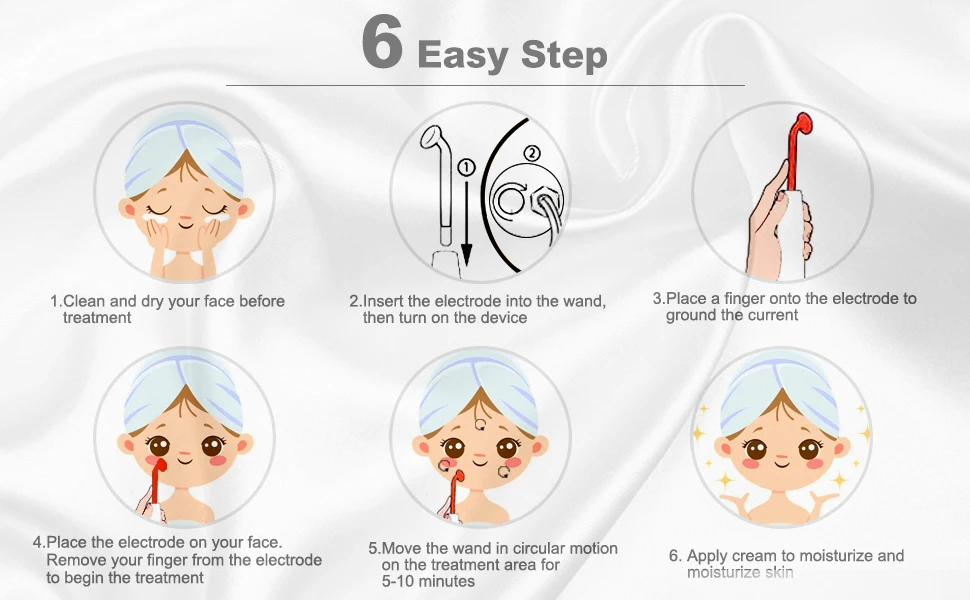 6 Easy Step

①

②

1.Clean and dry your face before treatment

2.Insert the electrode into the wand, then turn on the device

3.Place a finger onto the electrode to ground the current

4.Place the electrode on your face. Remove your finger from the electrode to begin the treatment

5.Move the wand in circular motion on the treatment area for 5-10 minutes

6. Apply cream to moisturize and moisturize skin