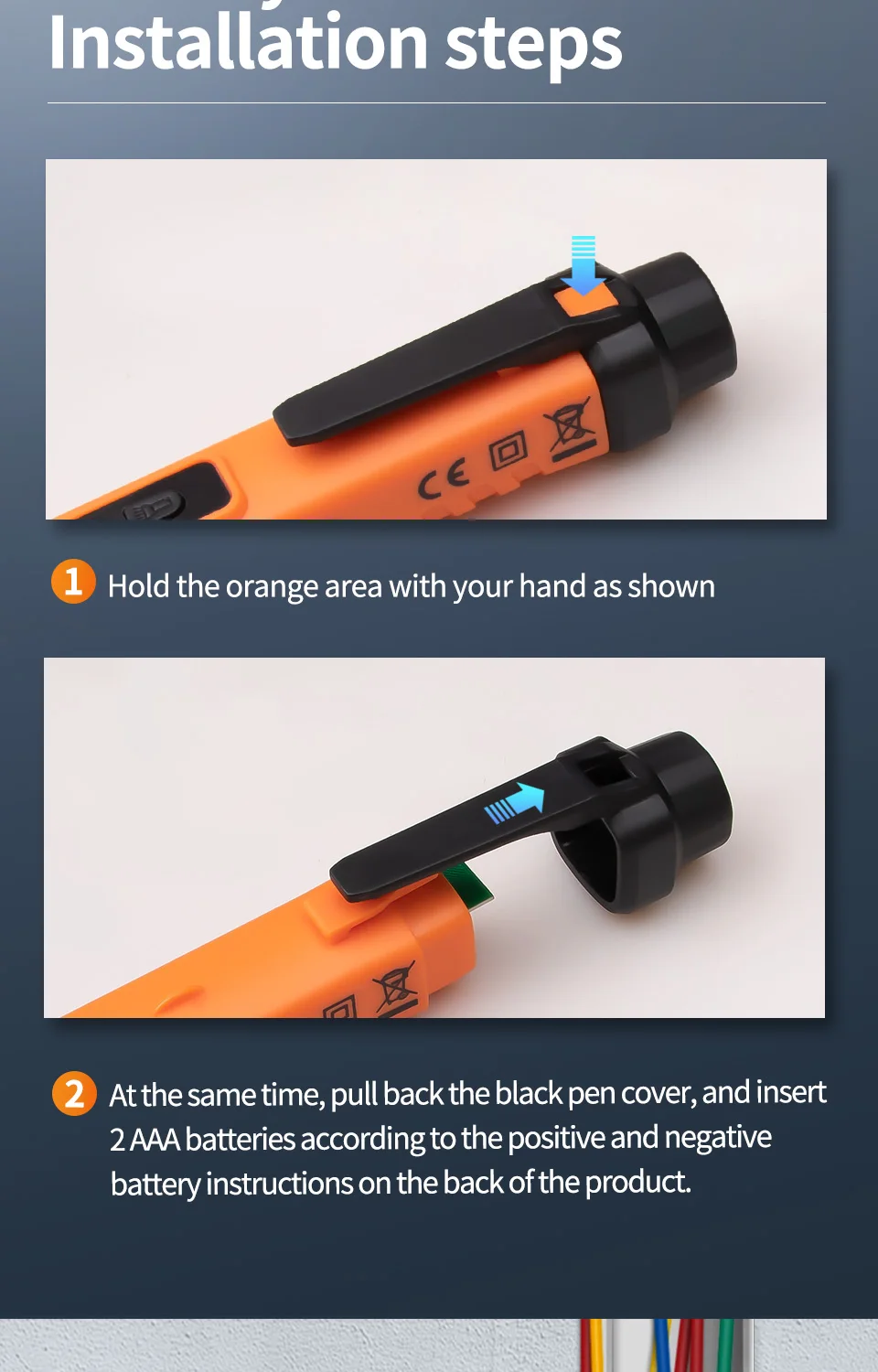 Installation steps

CE

1 Hold the orange area with your hand as shown

2 At the same time, pull back the black pen cover, and insert 2 AAA batteries according to the positive and negative battery instructions on the back of the product.