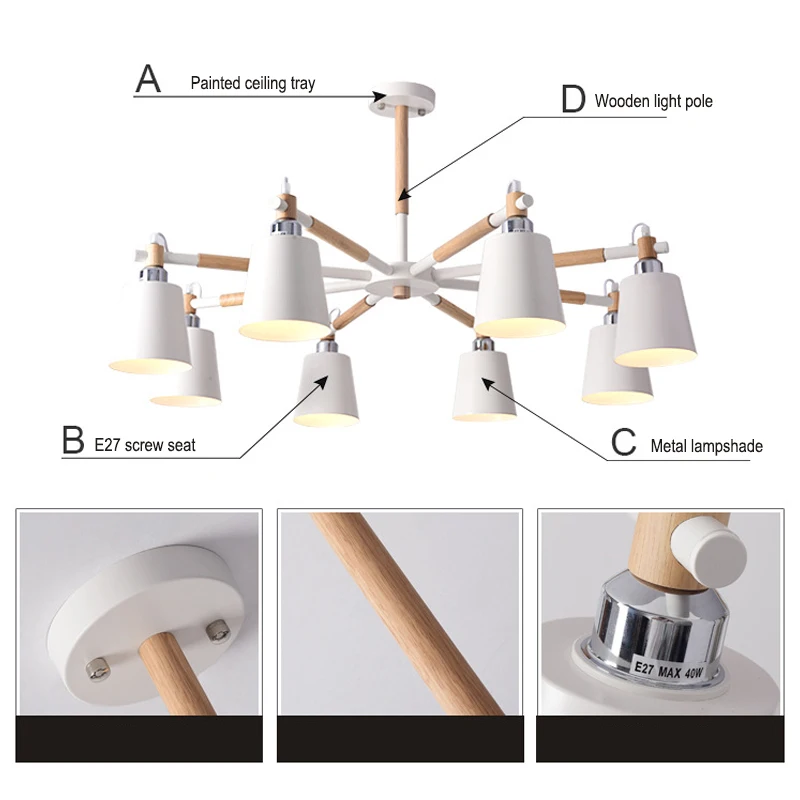 A Painted ceiling tray

D Wooden light pole

B E27 screw seat

C Metal lampshade

E27 MAX 40W