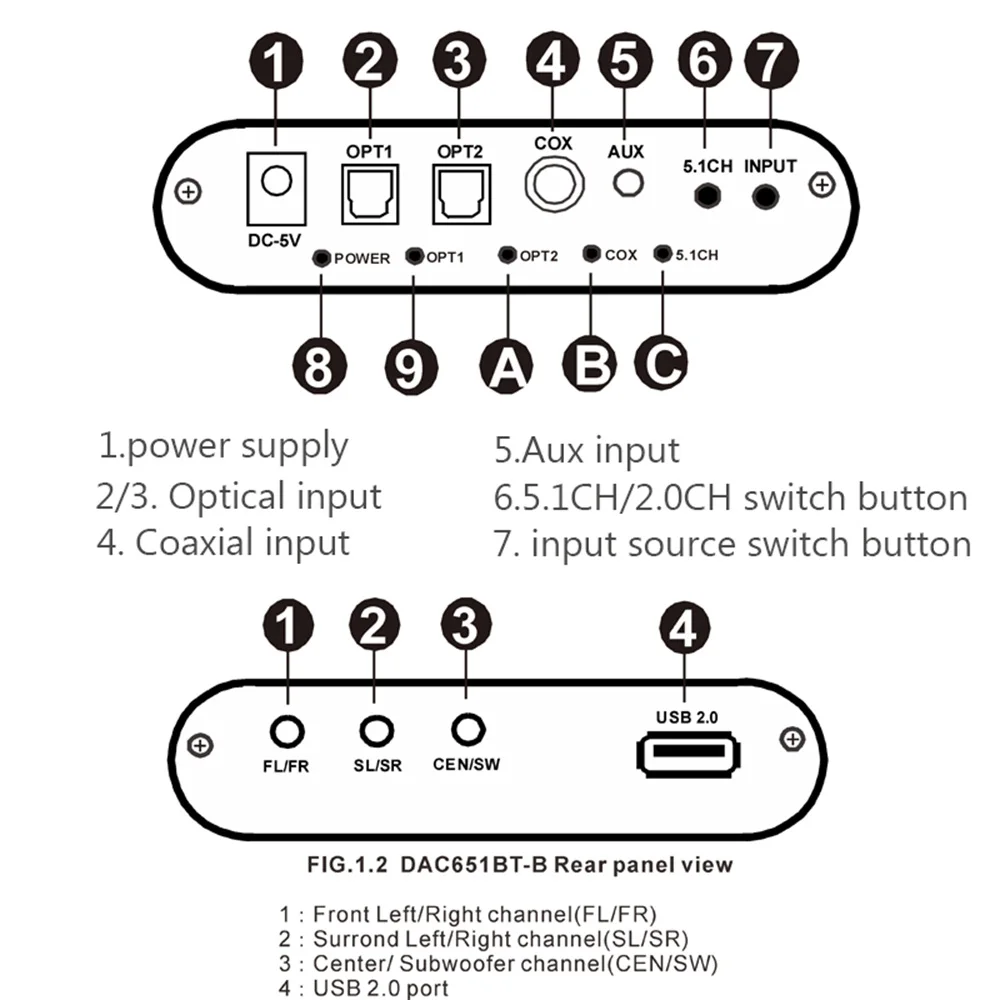 1 2 3 4 5 6 7

OPT1 OPT2 COX AUX 5.1CH INPUT

DC-5V

POWER OPT1 OPT2 COX 5.1CH

8 9 A B C

1.power supply
2/3. Optical input
4. Coaxial input

5.Aux input
6.5.1CH/2.0CH switch button
7. input source switch button

1 2 3 4

USB 2.0

FL/FR SL/SR CEN/SW

FIG.1.2 DAC651BT-B Rear panel view

1 : Front Left/Right channel(FL/FR)
2 : Surrond Left/Right channel(SL/SR)
3 : Center/ Subwoofer channel(CEN/SW)
4 : USB 2.0 port