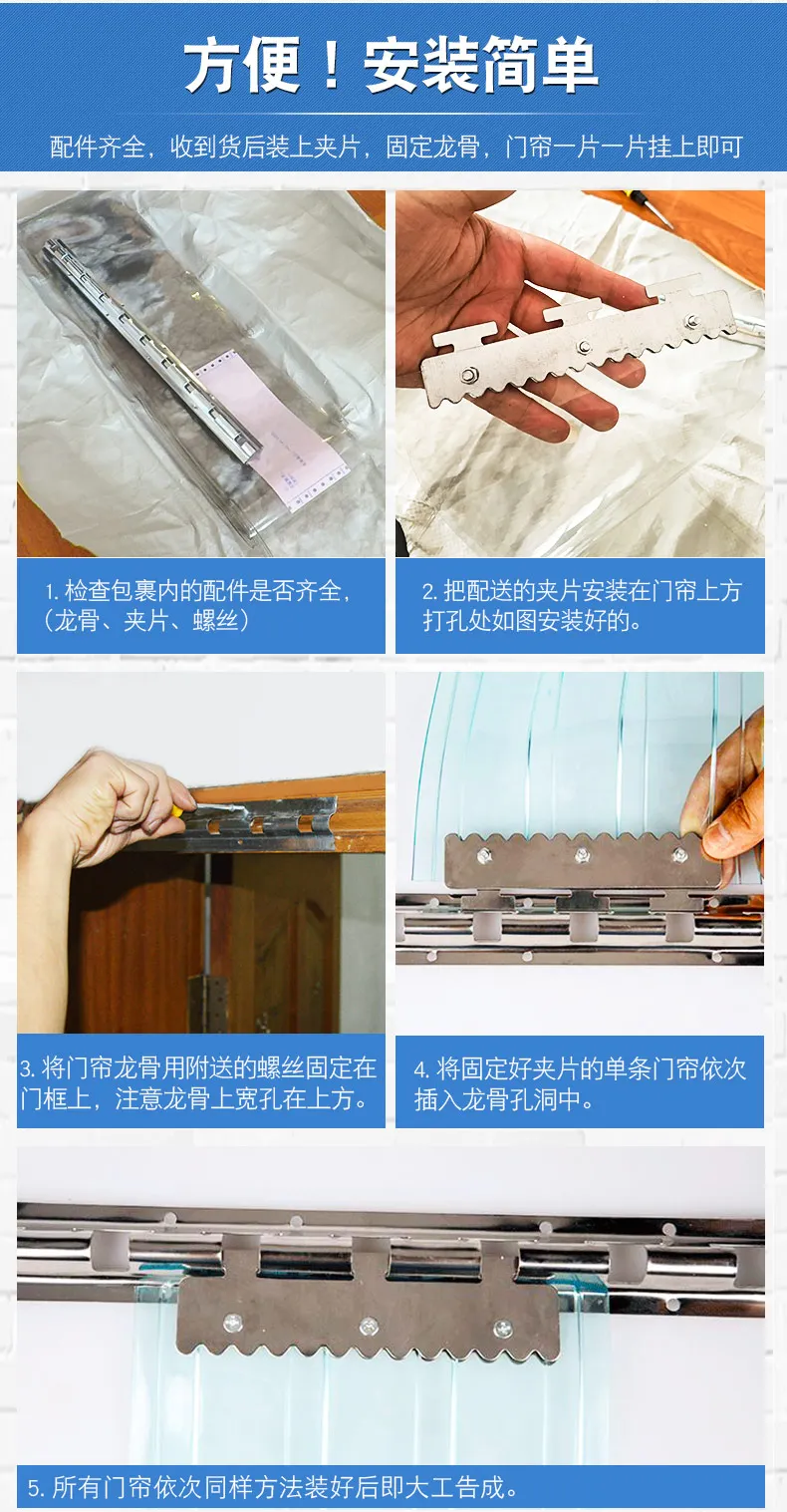 方便！安装简单

配件齐全，收到货后装上夹片，固定龙骨，门帘一片一片挂上即可

1. 检查包裹内的配件是否齐全，（龙骨、夹片、螺丝）

2. 把配送的夹片安装在门帘上方打孔处如图安装好的。

3. 将门帘龙骨用附送的螺丝固定在门框上，注意龙骨上宽孔在上方。

4. 将固定好夹片的单条门帘依次插入龙骨孔洞中。

5. 所有门帘依次同样方法装好后即大工告成。