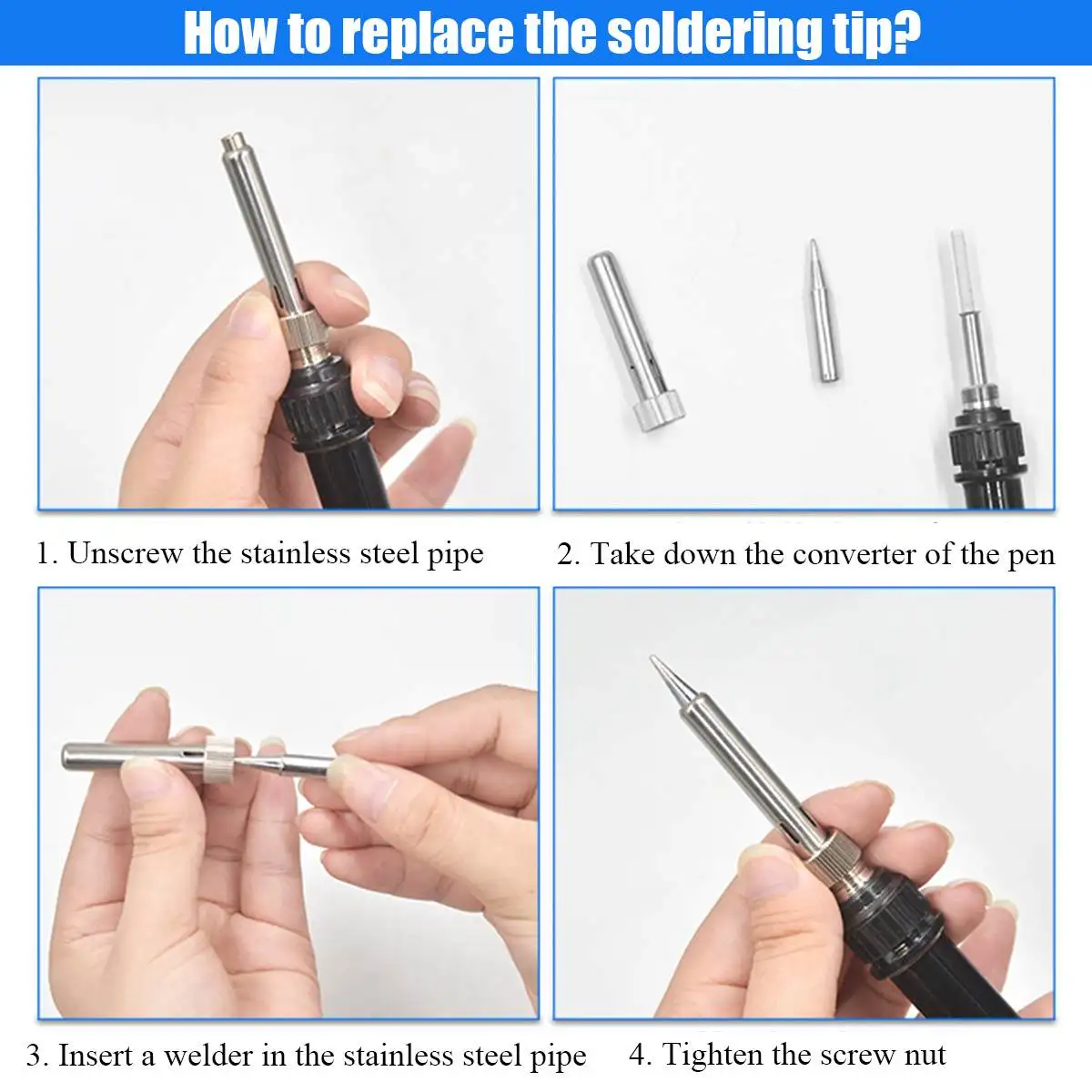 How to replace the soldering tip?

1. Unscrew the stainless steel pipe

2. Take down the converter of the pen

3. Insert a welder in the stainless steel pipe

4. Tighten the screw nut